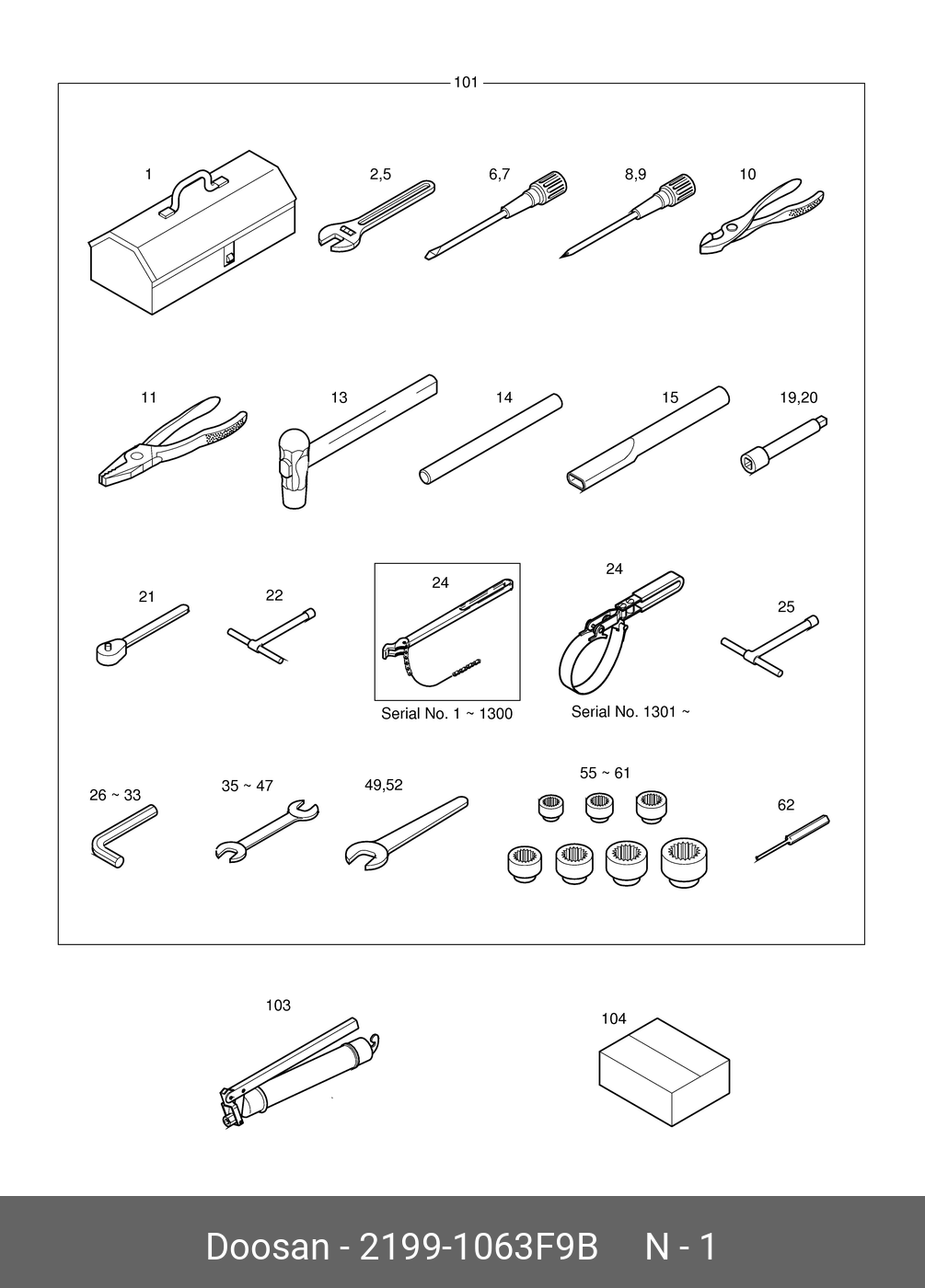 101

1
2,5
6,7
8,9
10

11
13
14
15
19,20

21
22
24
Serial No. 1 ~ 1300
24
Serial No. 1301 ~
25

26 ~ 33
35 ~ 47
49,52
55 ~ 61
62

103
104

Doosan - 2199-1063F9B N - 1