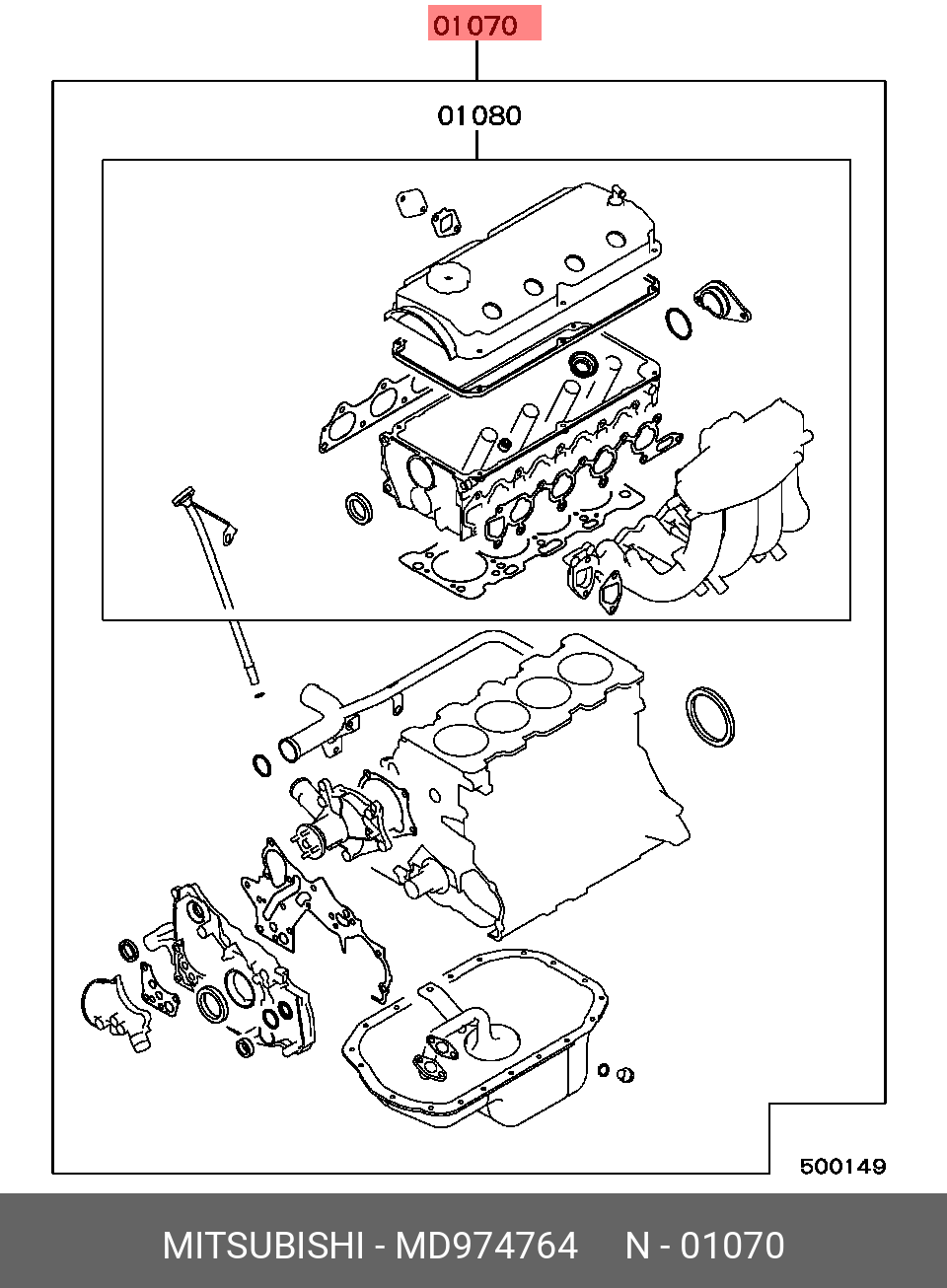 01070

01080

500149

MITSUBISHI - MD974764 N - 01070