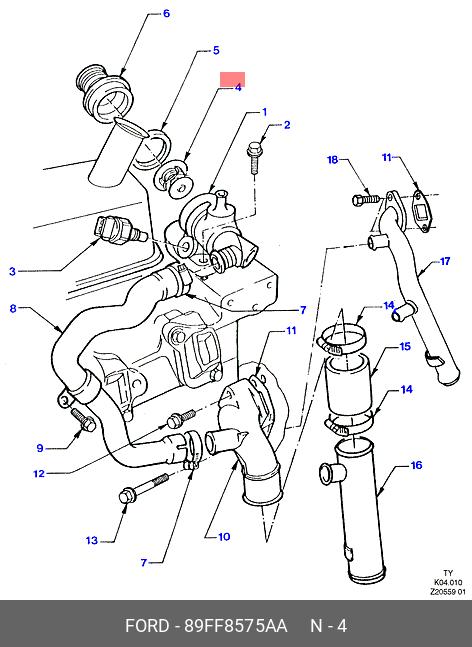 6
5
4
1
2
18
11
3
17
8
7
14
11
15
14
9
12
16
13
10
7
TY
K04.010
Z20559 01
FORD - 89FF8575AA N - 4