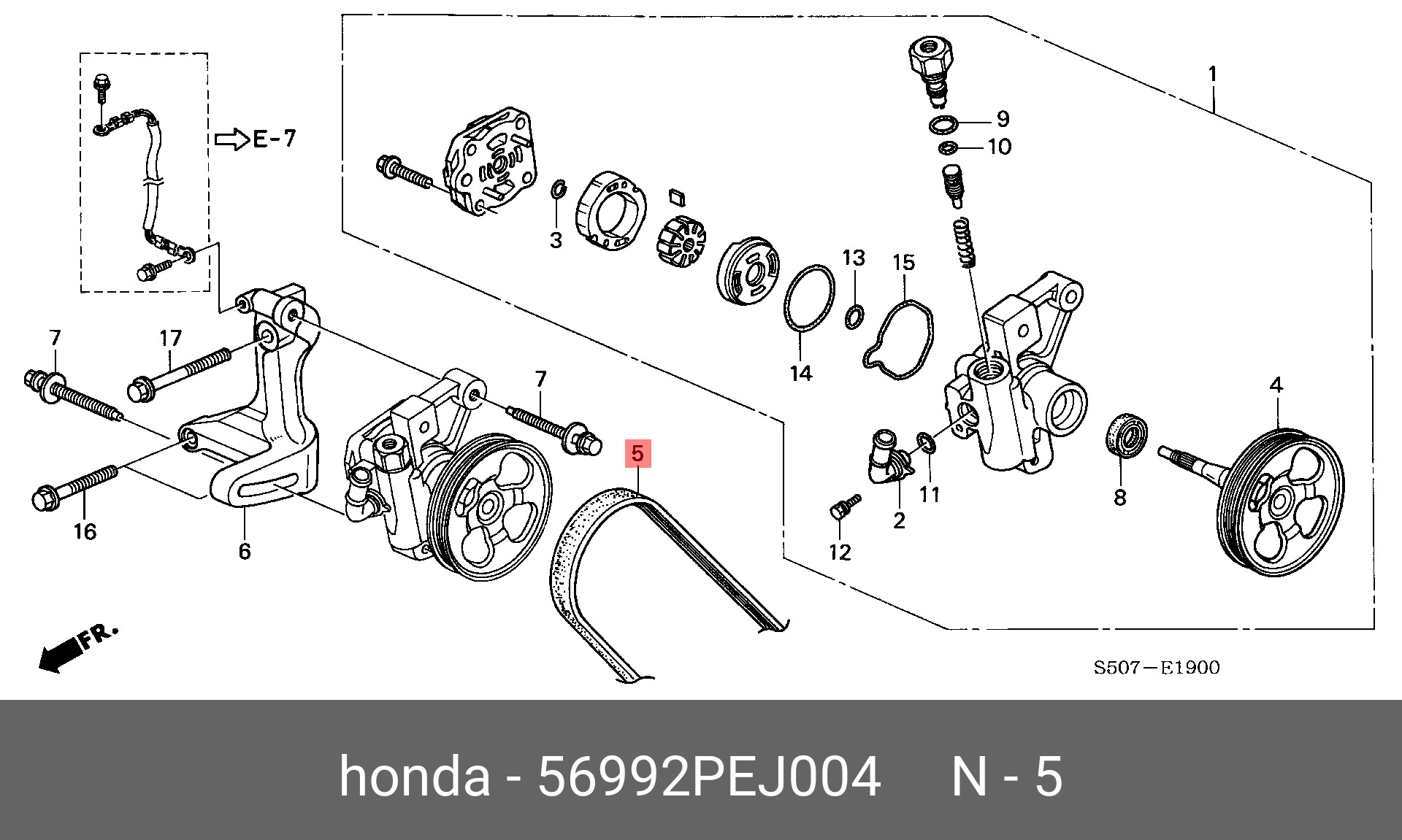 E-7

1

9

10

3

13

15

14

7

17

7

4

5

2

11

8

12

16

6

FR.

S507—E1900

honda - 56992PEJ004 N - 5