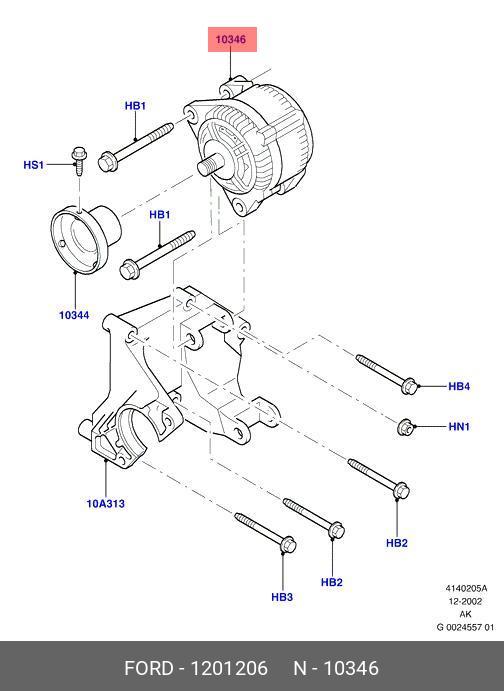 10346

HB1

HS1

HB1

10344

HB4

HN1

10A313

HB2

HB2

HB3

4140205A
12-2002
AK
G 0024557 01

FORD - 1201206 N - 10346