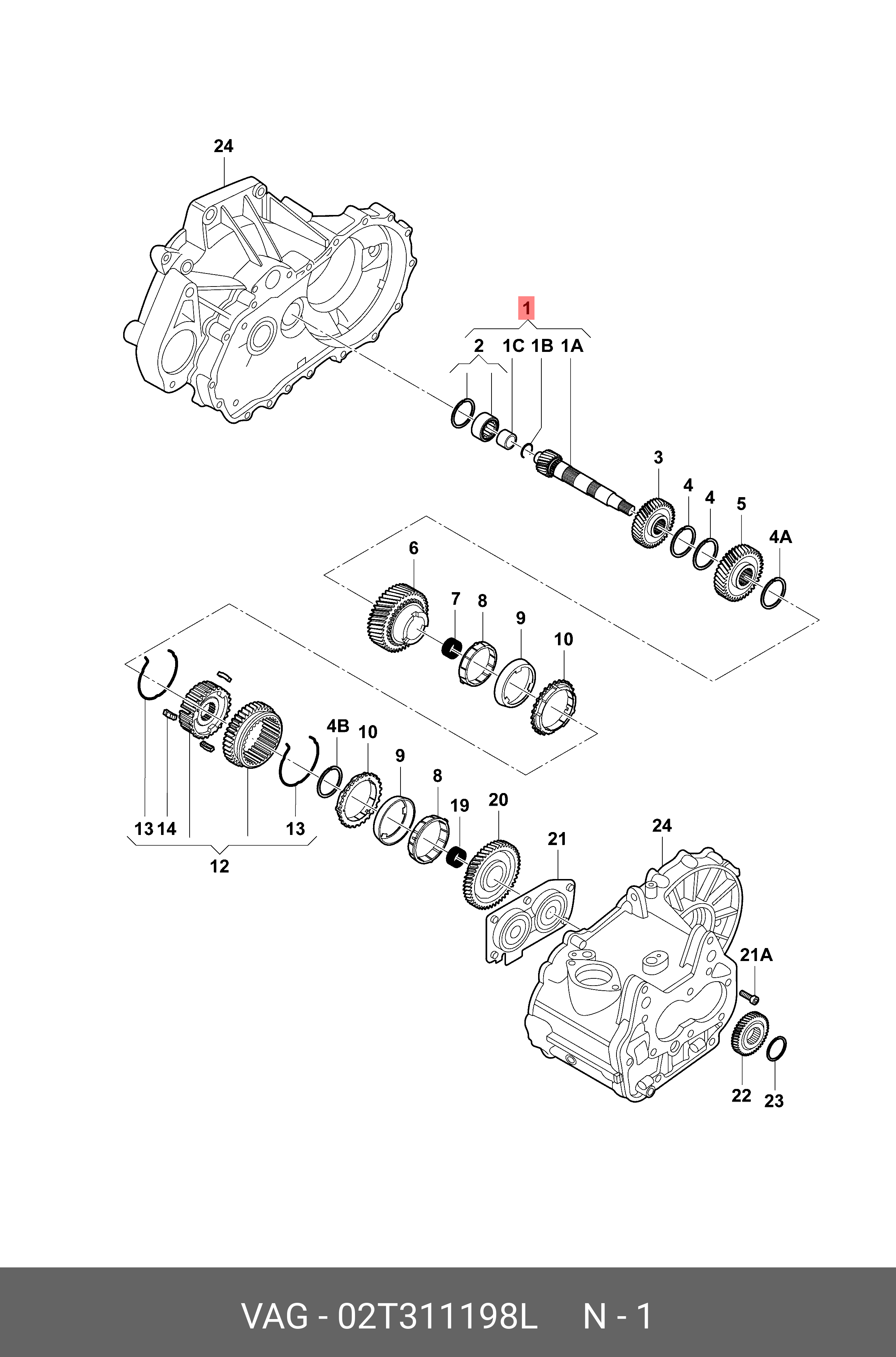 24

1

2 1C 1B 1A

3

4 4

5

4A

6

7 8

9

10

4B 10

9

8

19

20

21

24

13 14

13

12

21A

22 23

VAG - 02T311198L N - 1