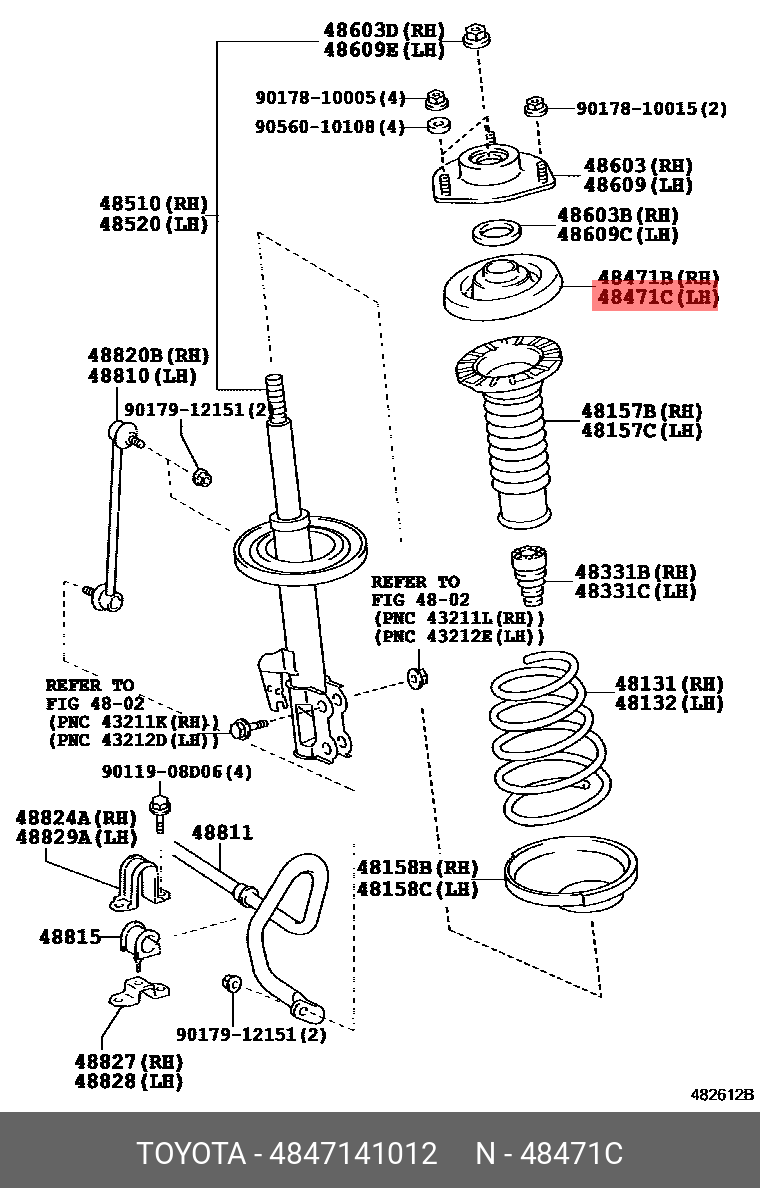 48603D(RH)
48609E(LH)

90178-10005(4)
90560-10108(4)

90178-10015(2)

48603(RH)
48609(LH)

48510(RH)
48520(LH)

48603B(RH)
48609C(LH)

48471B(RH)
48471C(LH)

48820B(RH)
48810(LH)

90179-12151(2)

48157B(RH)
48157C(LH)

48331B(RH)
48331C(LH)

REFER TO
FIG 48-02
(PNC 43211L(RH))
(PNC 43212E(LH))

REFER TO
FIG 48-02
(PNC 43211K(RH))
(PNC 43212D(LH))

48131(RH)
48132(LH)

90119-08D06(4)

48824A(RH)
48829A(LH)

48811

48158B(RH)
48158C(LH)

48815

90179-12151(2)

48827(RH)
48828(LH)

482612B

TOYOTA - 4847141012 N - 48471C