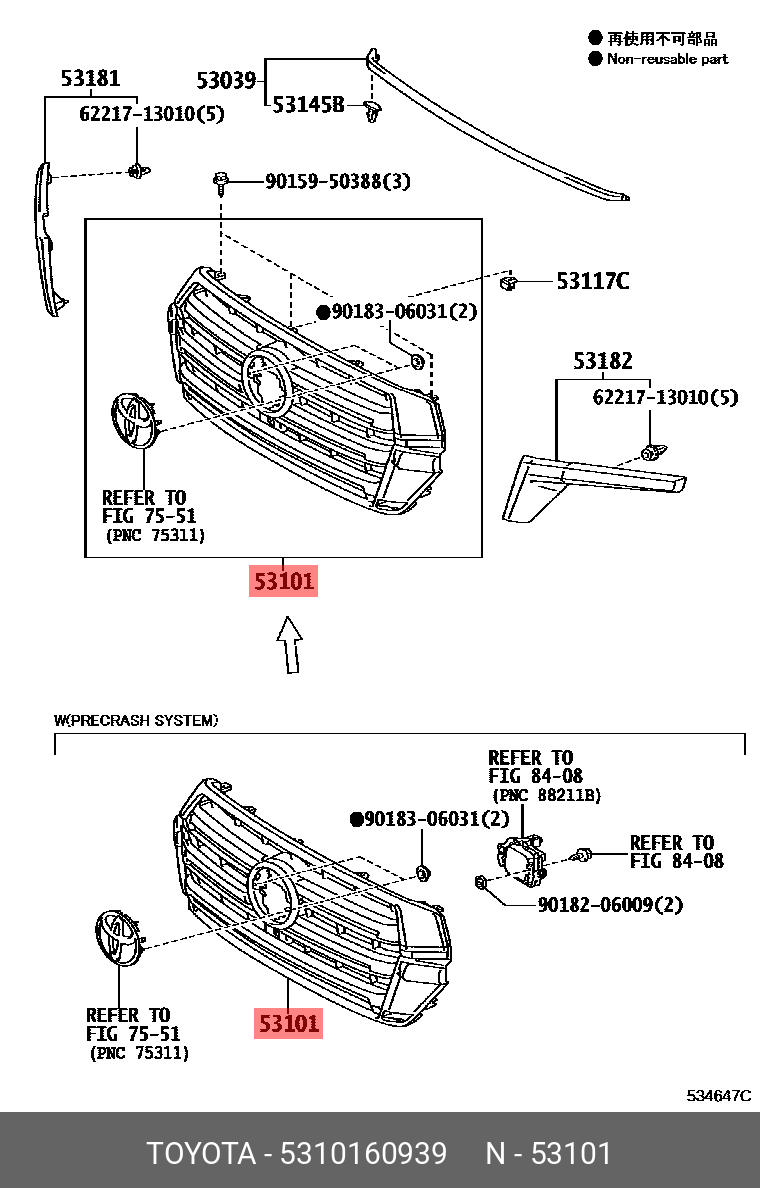 ● 再使用不可部品
● Non-reusable part

53181
62217-13010(5)

53039
53145B

90159-50388(3)

53117C

●90183-06031(2)

53182
62217-13010(5)

REFER TO
FIG 75-51
(PNC 75311)

53101

W(PRECRASH SYSTEM)

REFER TO
FIG 84-08
(PNC 88211B)

●90183-06031(2)

REFER TO
FIG 84-08

90182-06009(2)

REFER TO
FIG 75-51
(PNC 75311)

53101

534647C

TOYOTA - 5310160939 N - 53101