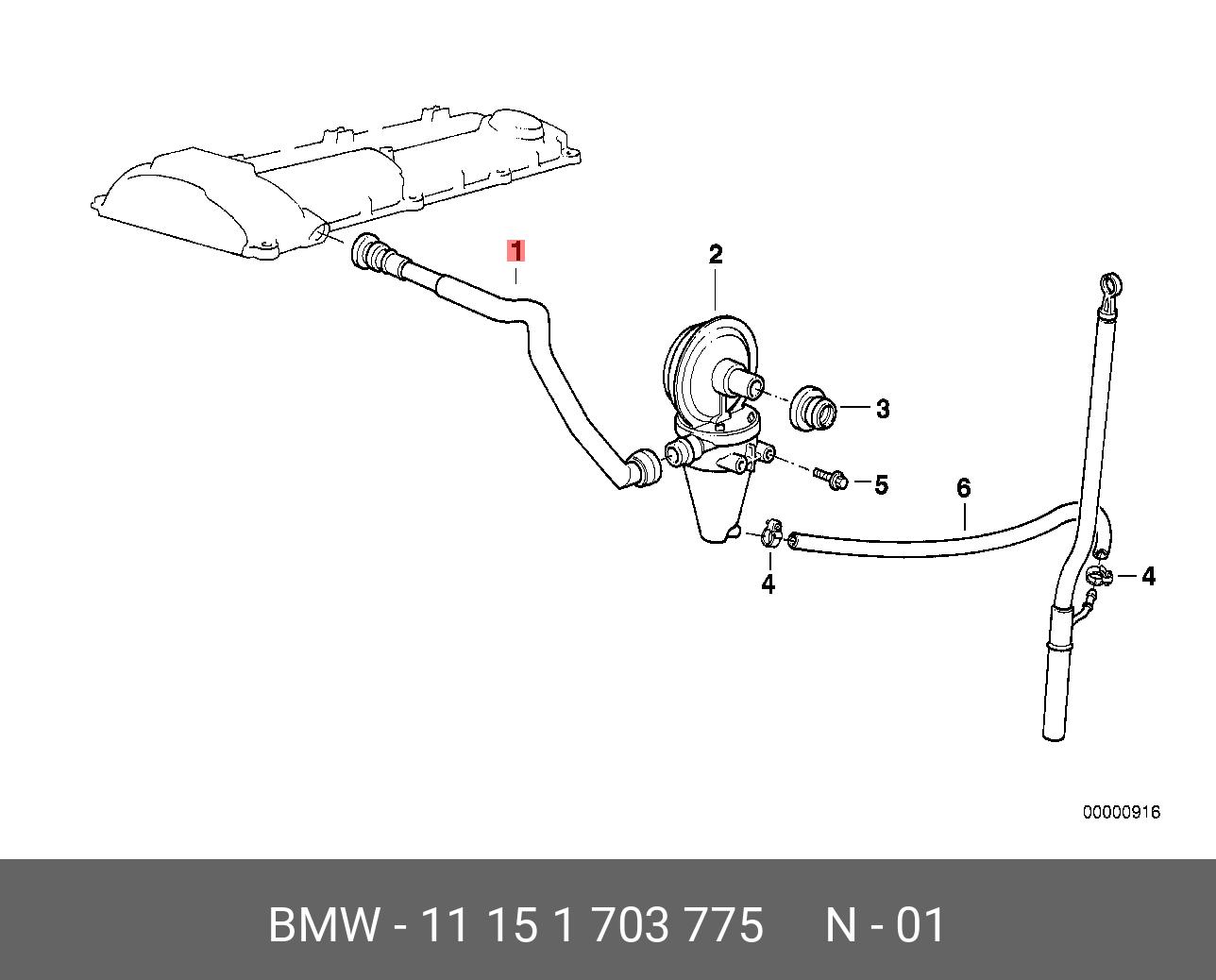 1
2
3
5
6
4
4

00000916

BMW - 11 15 1 703 775 N - 01