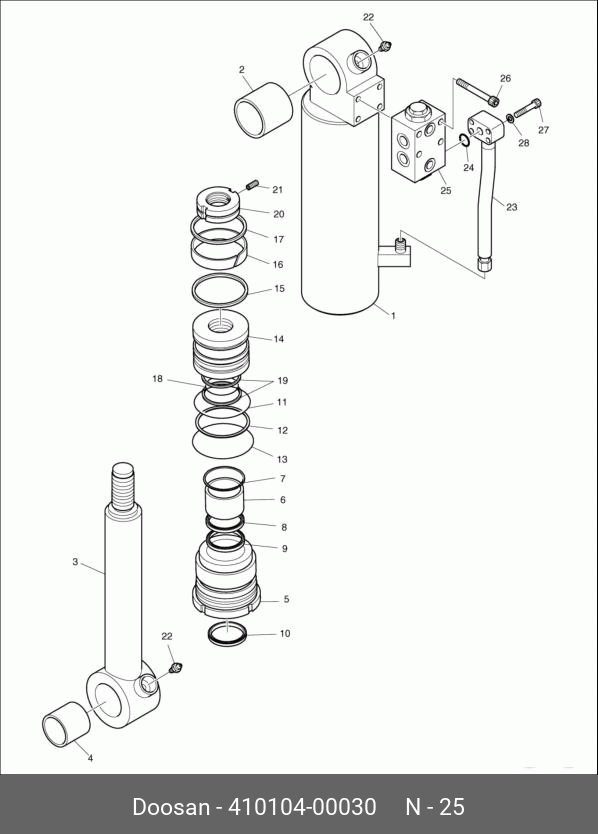 22
2
26
27
28
24
25
23
21
20
17
16
15
1
14
18
19
11
12
13
7
6
8
9
3
5
10
22
4

Doosan - 410104-00030 N - 25