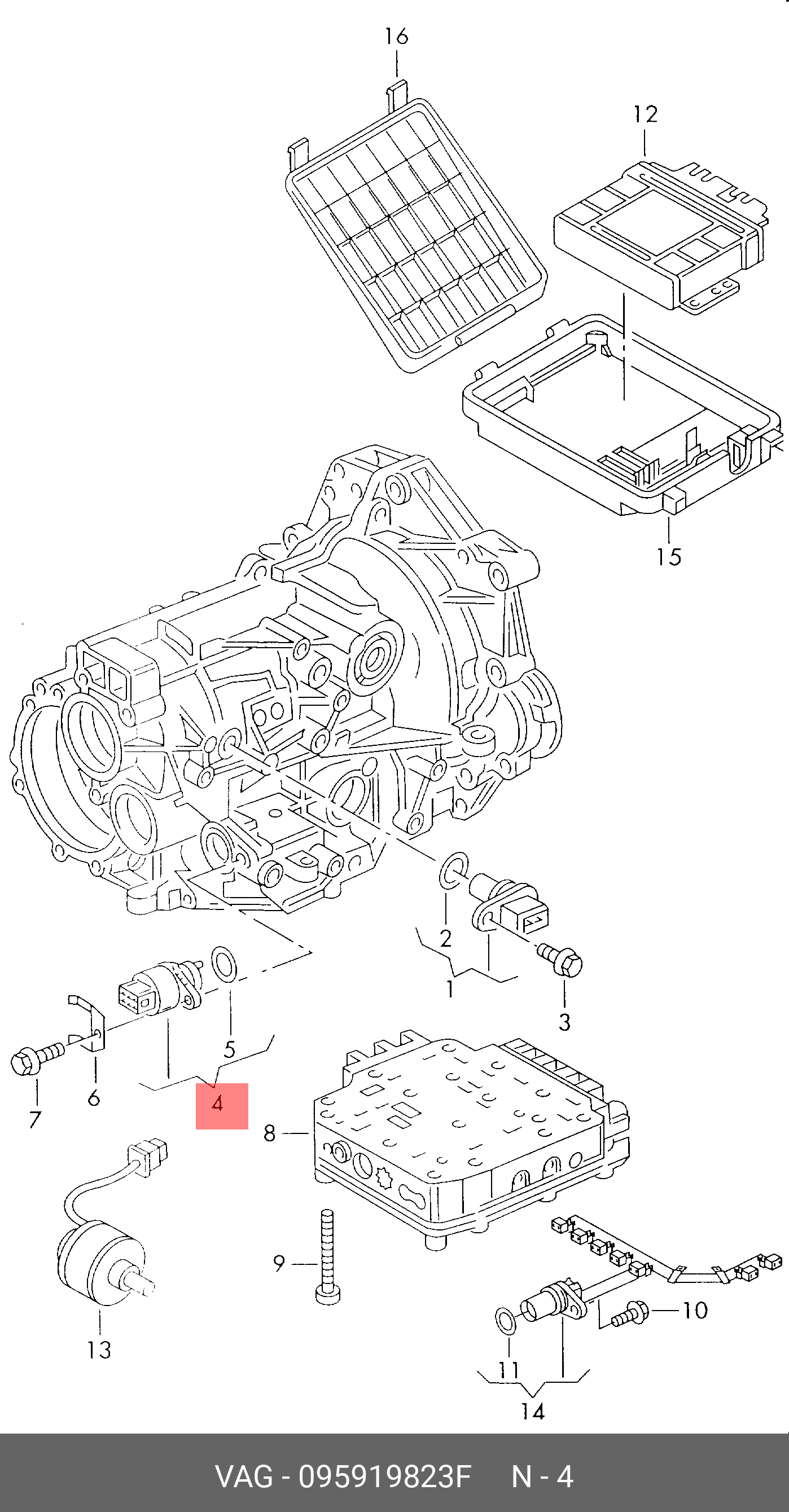 16
12
15
2
1
3
5
4
6
7
8
9
13
10
11
14

VAG - 095919823F N - 4