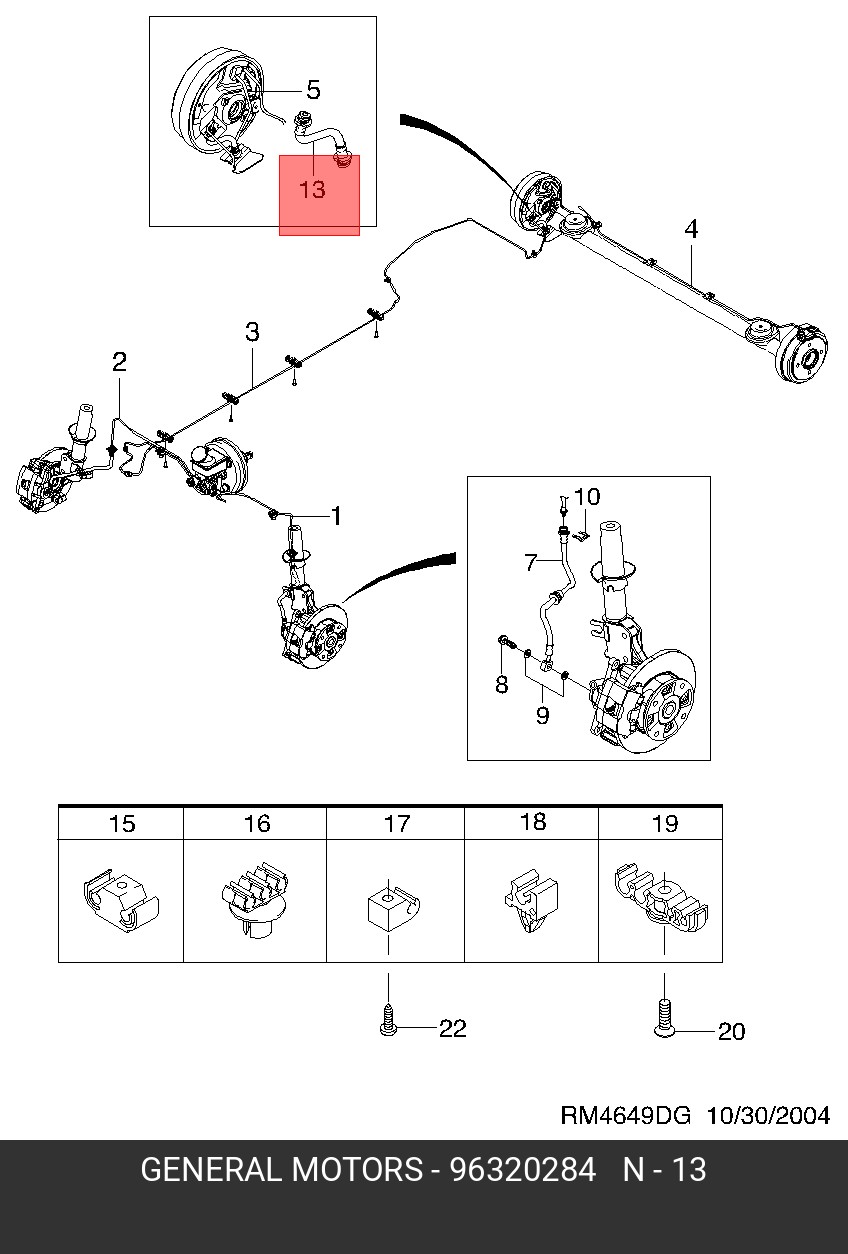 5
13
4
3
2
1
10
7
8
9

| 15 | 16 | 17 | 18 | 19 |
|---|---|---|---|---|
| | | | | |

22
20

RM4649DG 10/30/2004

GENERAL MOTORS - 96320284 N - 13