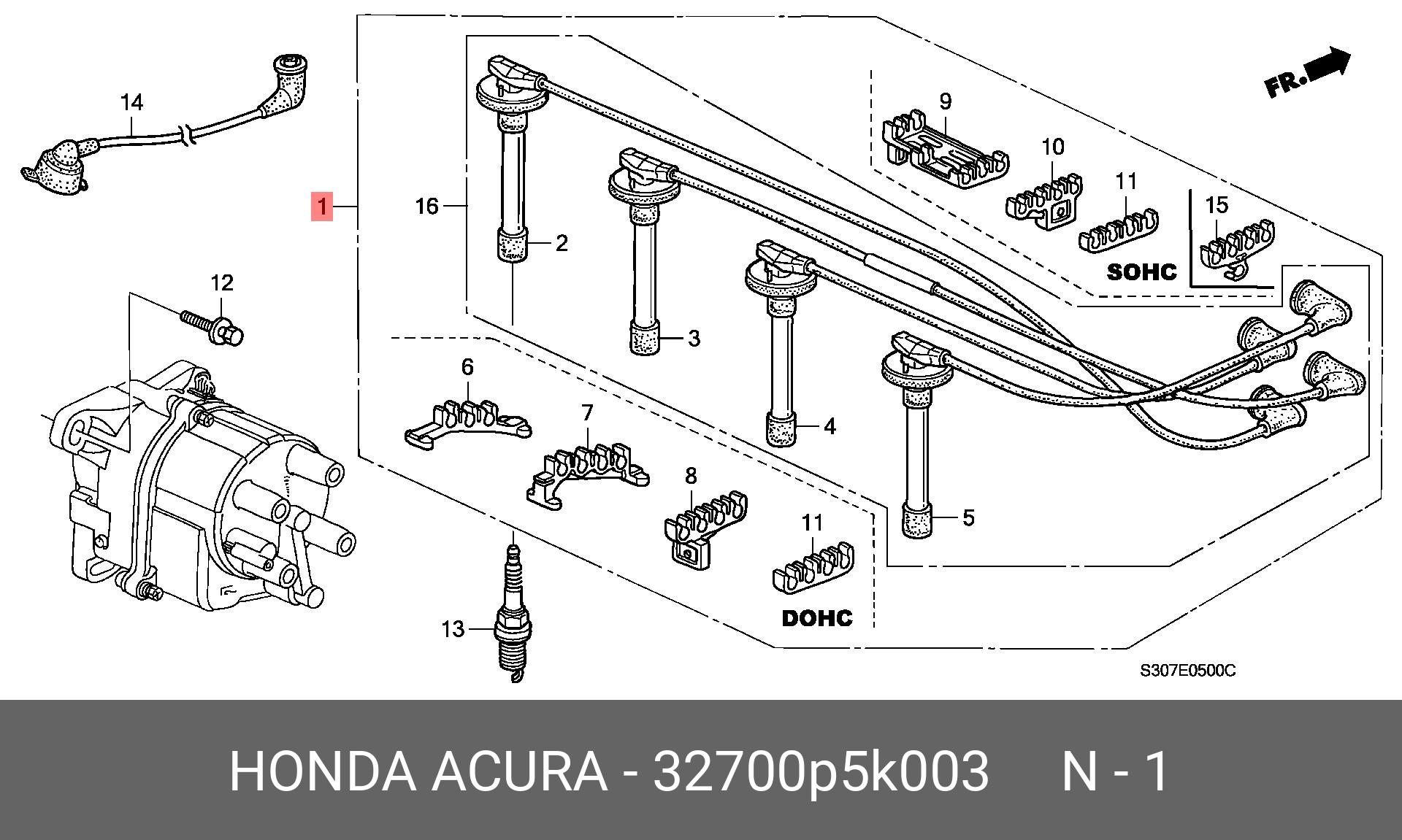 14

FR.

9

10

11

15

SOHC

1

16

2

3

4

5

12

6

7

8

11

DOHC

13

S307E0500C

HONDA ACURA - 32700p5k003 N - 1