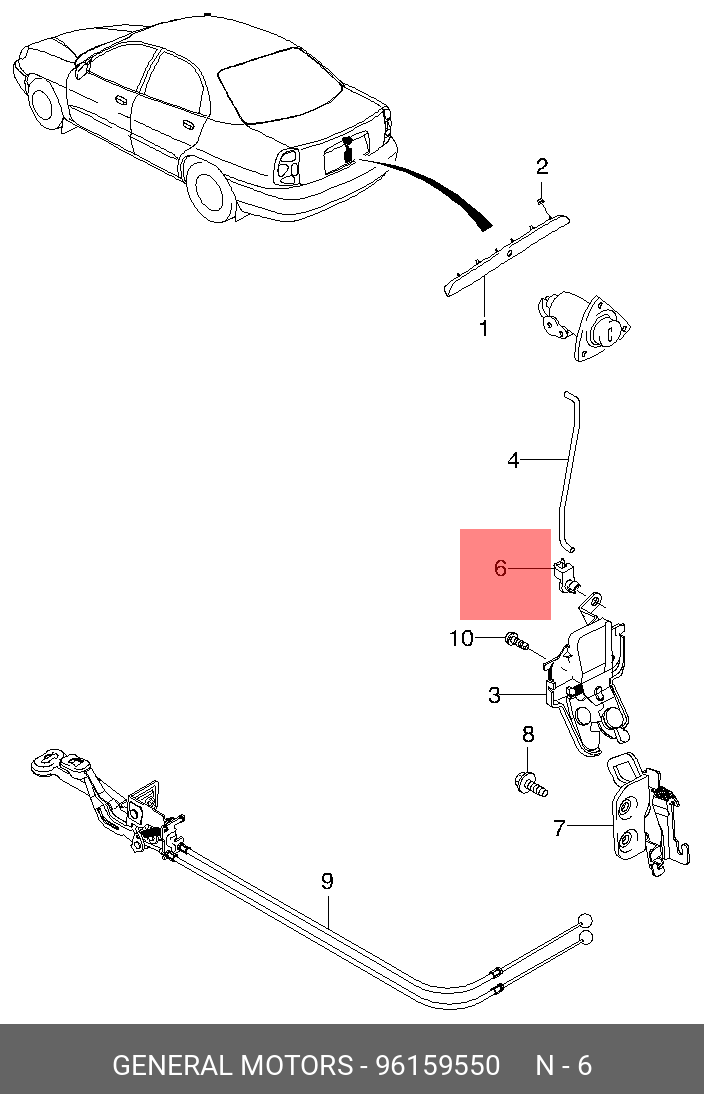 2
1
4
6
10
3
8
7
9
GENERAL MOTORS - 96159550 N - 6