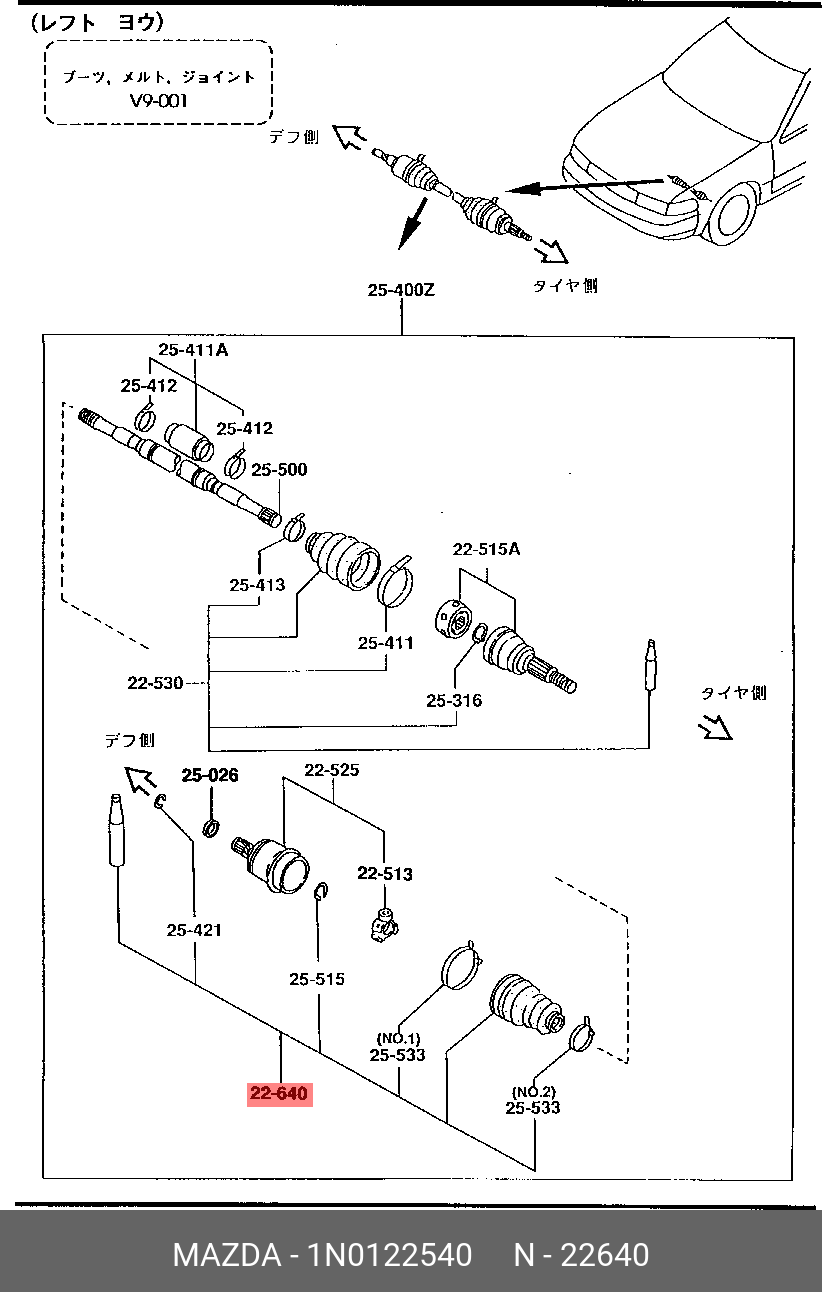 (レフト ヨウ)

ブーツ、メルト、ジョイント
V9-001

デフ側

タイヤ側

25-400Z

25-411A
25-412
25-412
25-500
25-413
22-515A
25-411
22-530
25-316
タイヤ側
デフ側
25-026
22-525
22-513
25-421
25-515
(NO.1)
25-533
22-640
(NO.2)
25-533

MAZDA - 1N0122540 N - 22640