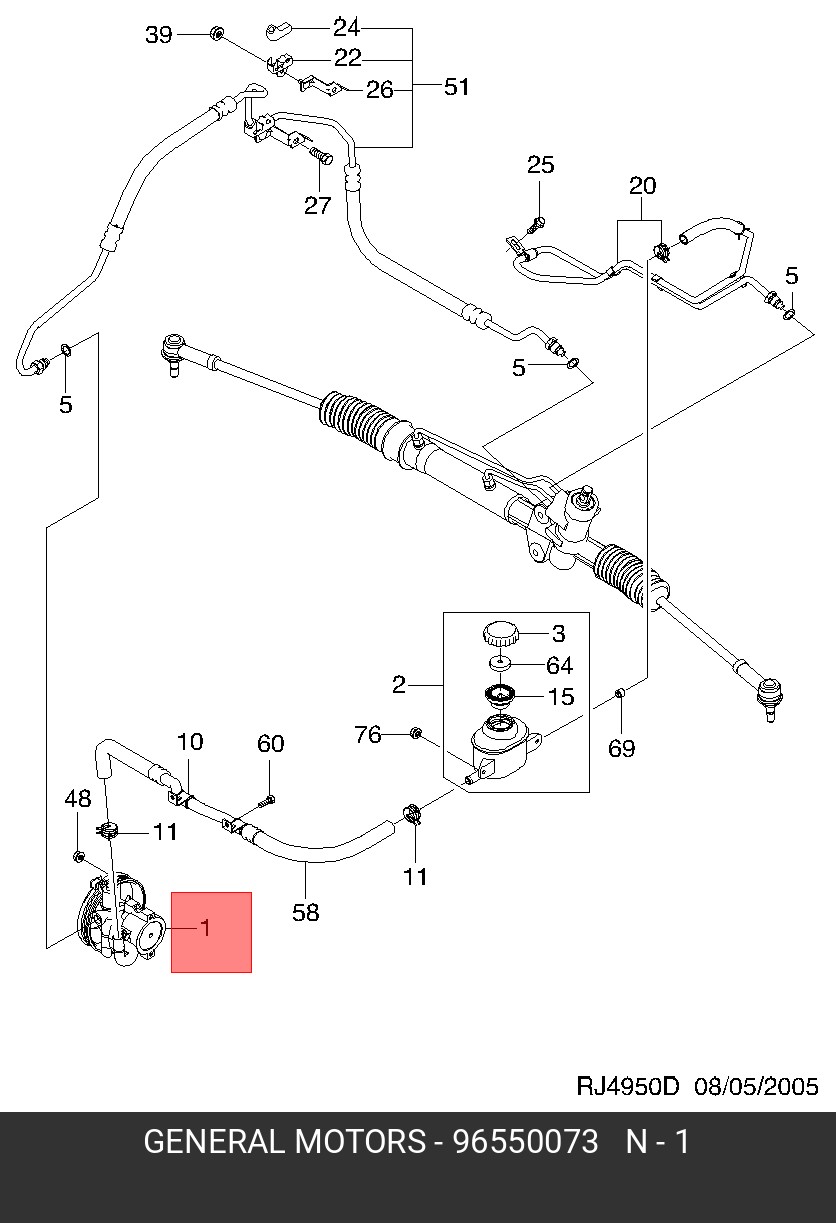 39
24
22
26
51
27
25
20
5
5
5
3
64
2
15
76
69
10
60
48
11
11
58
1

RJ4950D 08/05/2005

GENERAL MOTORS - 96550073 N - 1