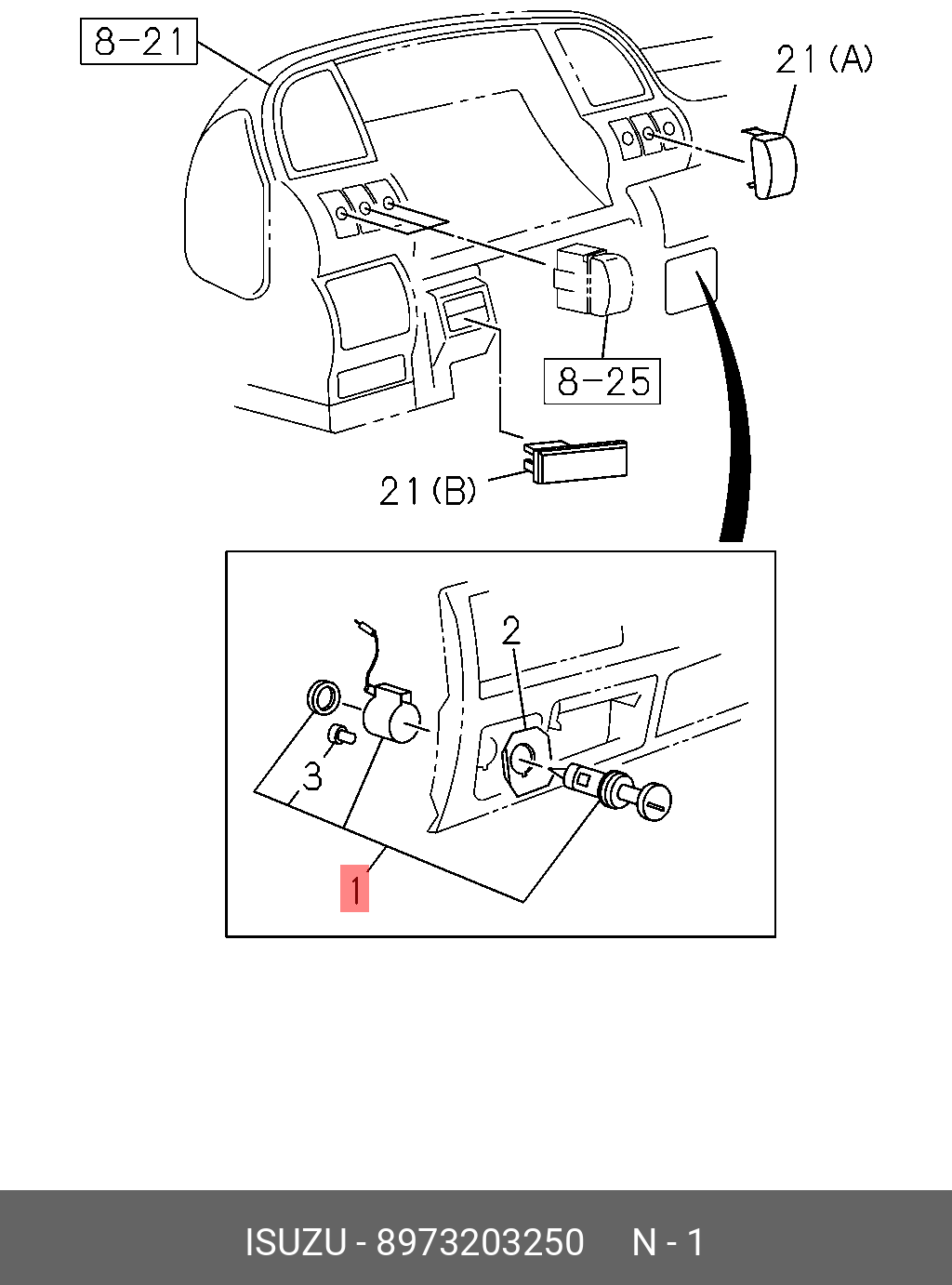 8-21

21(A)

8-25

21(B)

2

3

1

ISUZU - 8973203250 N - 1