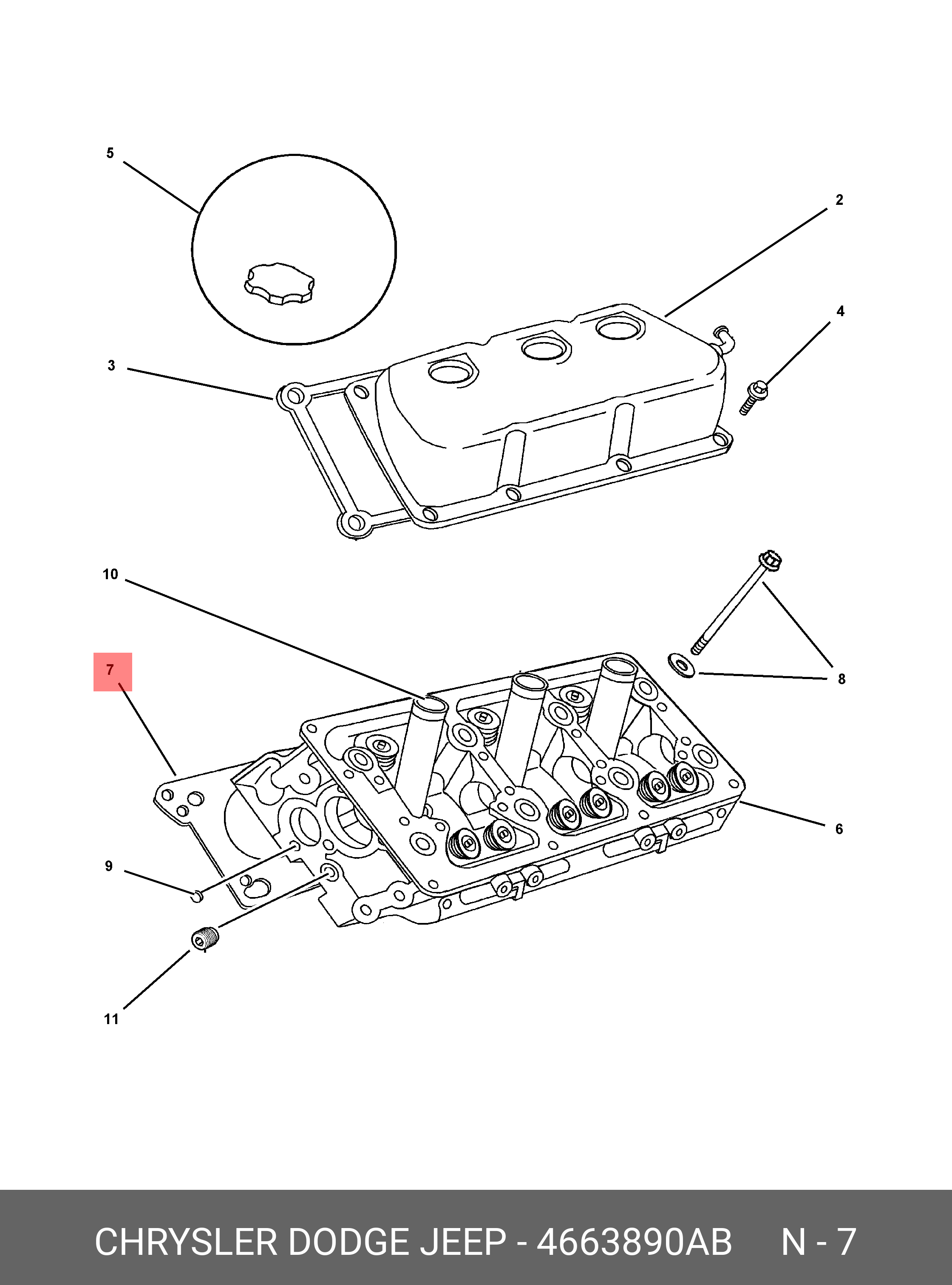 5
2
4
3
10
7
8
6
9
11

CHRYSLER DODGE JEEP - 4663890AB N - 7