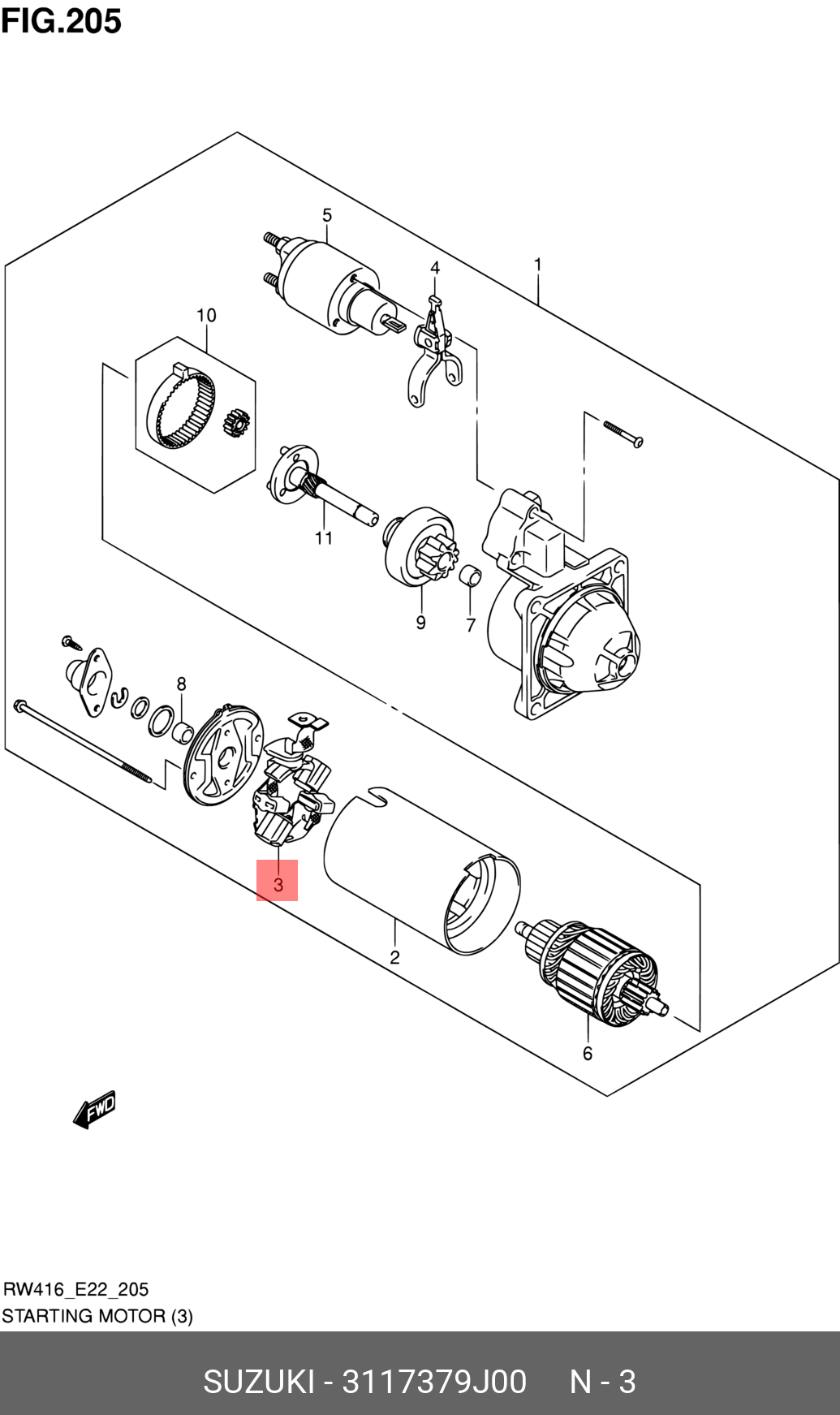 FIG.205

5
4
1
10
11
9
7
8
3
2
6
FWD

RW416_E22_205
STARTING MOTOR (3)

SUZUKI - 3117379J00 N - 3