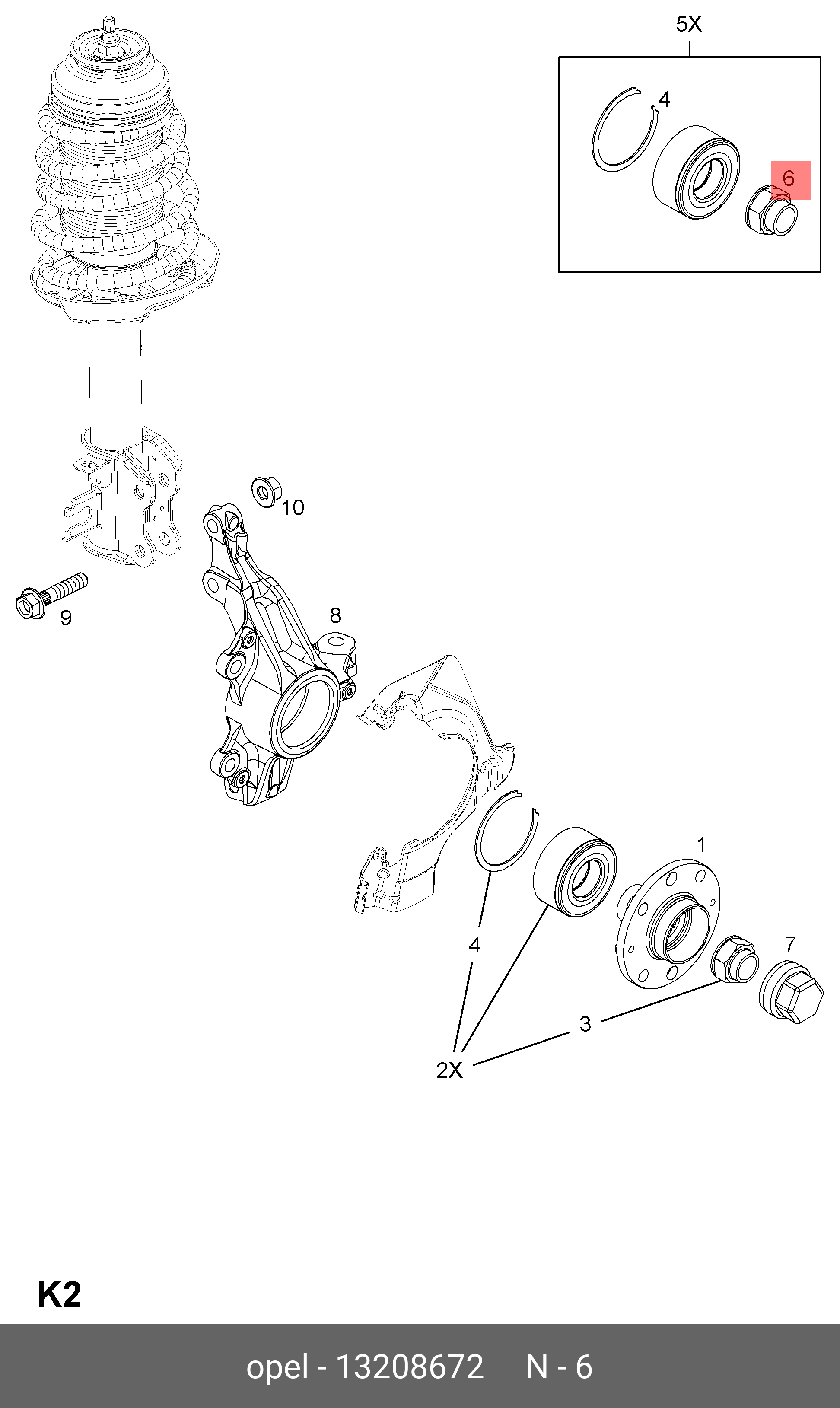 5X
4
6
10
9
8
1
4
7
3
2X
K2
opel - 13208672 N - 6