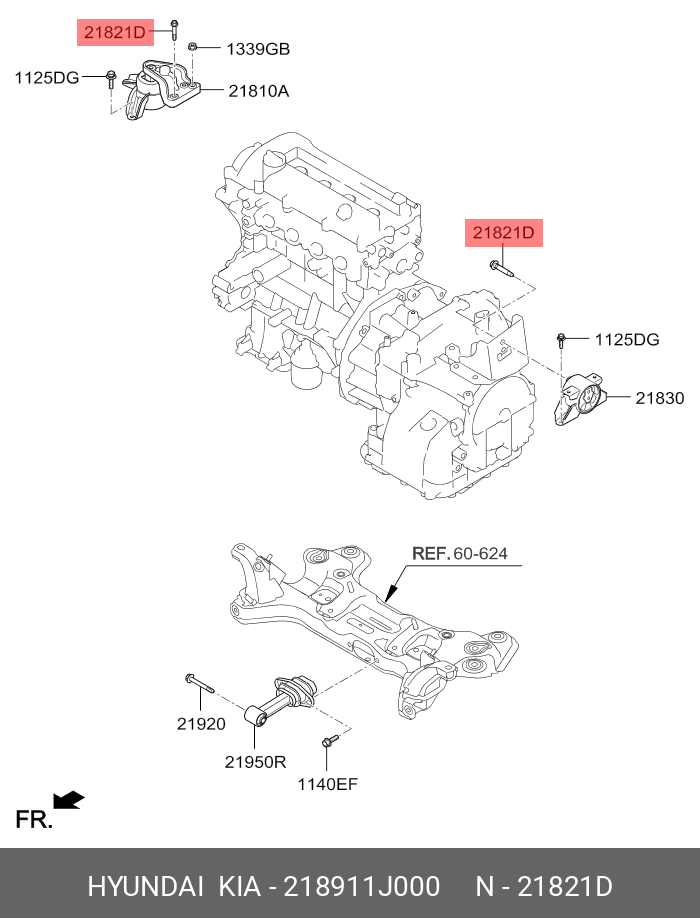 21821D
1339GB
1125DG
21810A
21821D
1125DG
21830
REF. 60-624
21920
21950R
1140EF
FR.
HYUNDAI KIA - 218911J000 N - 21821D