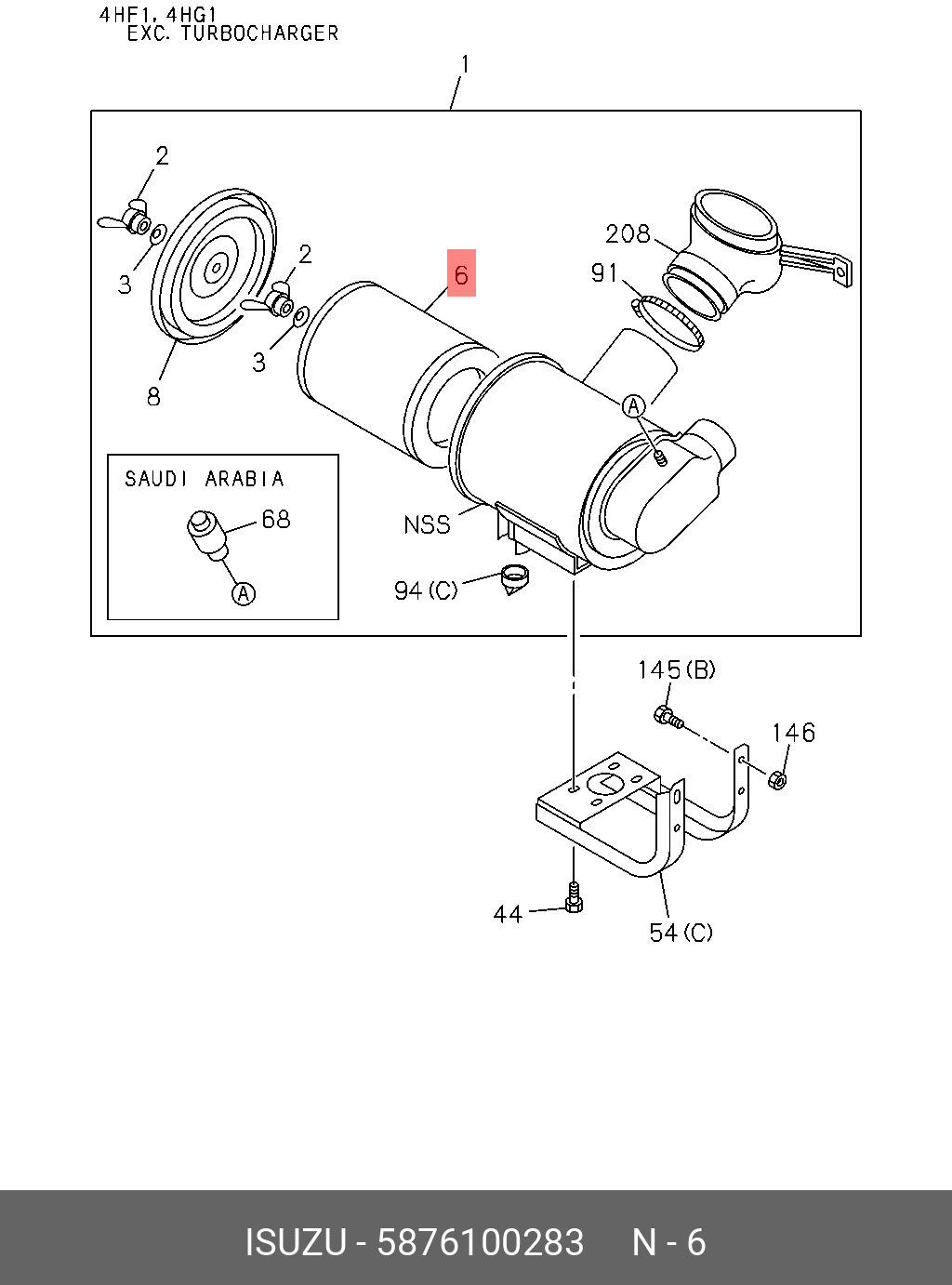 4HF1, 4HG1
EXC. TURBOCHARGER

1

2

3

2

3

8

6

208

91

A

SAUDI ARABIA

68

A

NSS

94 (C)

145 (B)

146

44

54 (C)

ISUZU - 5876100283 N - 6