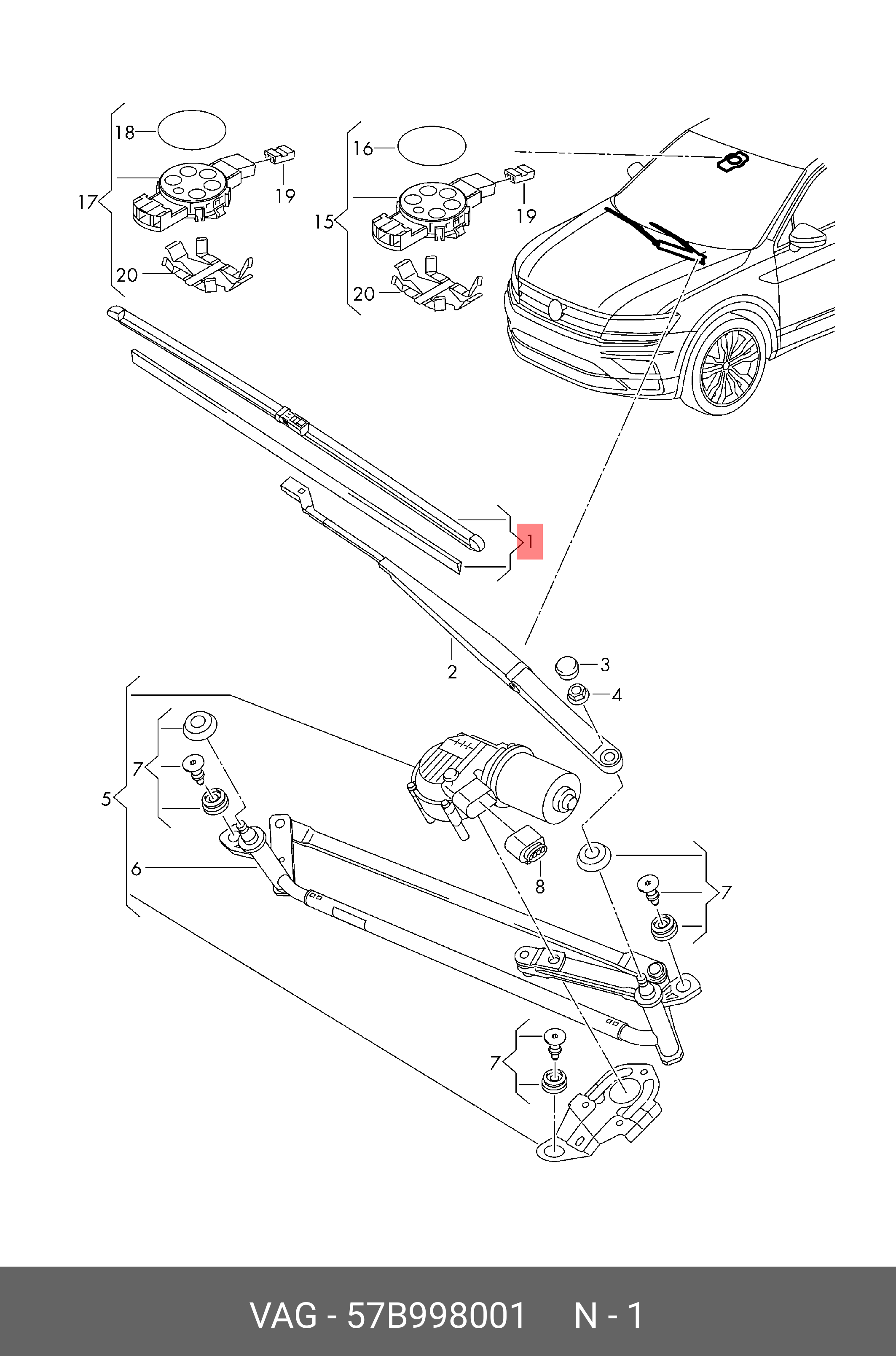 18
19
17
20
16
19
15
20
1
2
3
4
7
5
6
8
7
7

VAG - 57B998001 N - 1