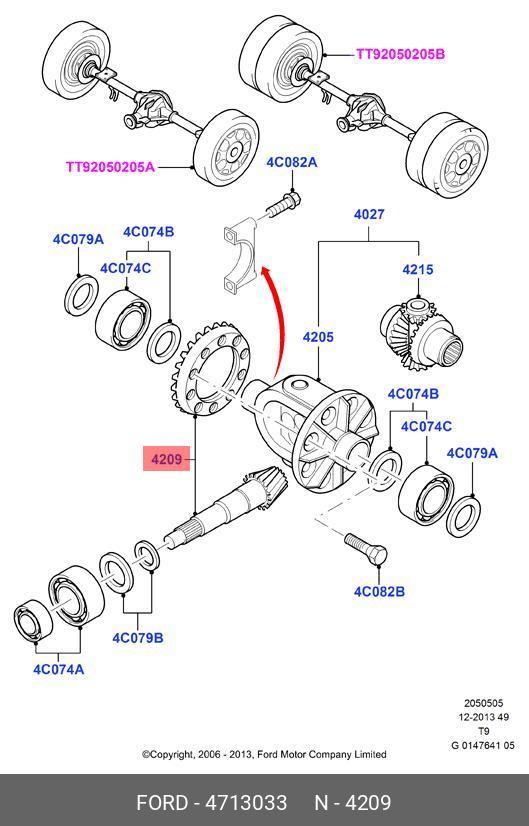 TT92050205B

TT92050205A

4C082A

4027

4C079A

4C074B

4C074C

4215

4205

4C074B

4C074C

4C079A

4209

4C082B

4C079B

4C074A

2050505
12-2013 49
T9
G 0147641 05

©Copyright, 2006 - 2013, Ford Motor Company Limited

FORD - 4713033 N - 4209