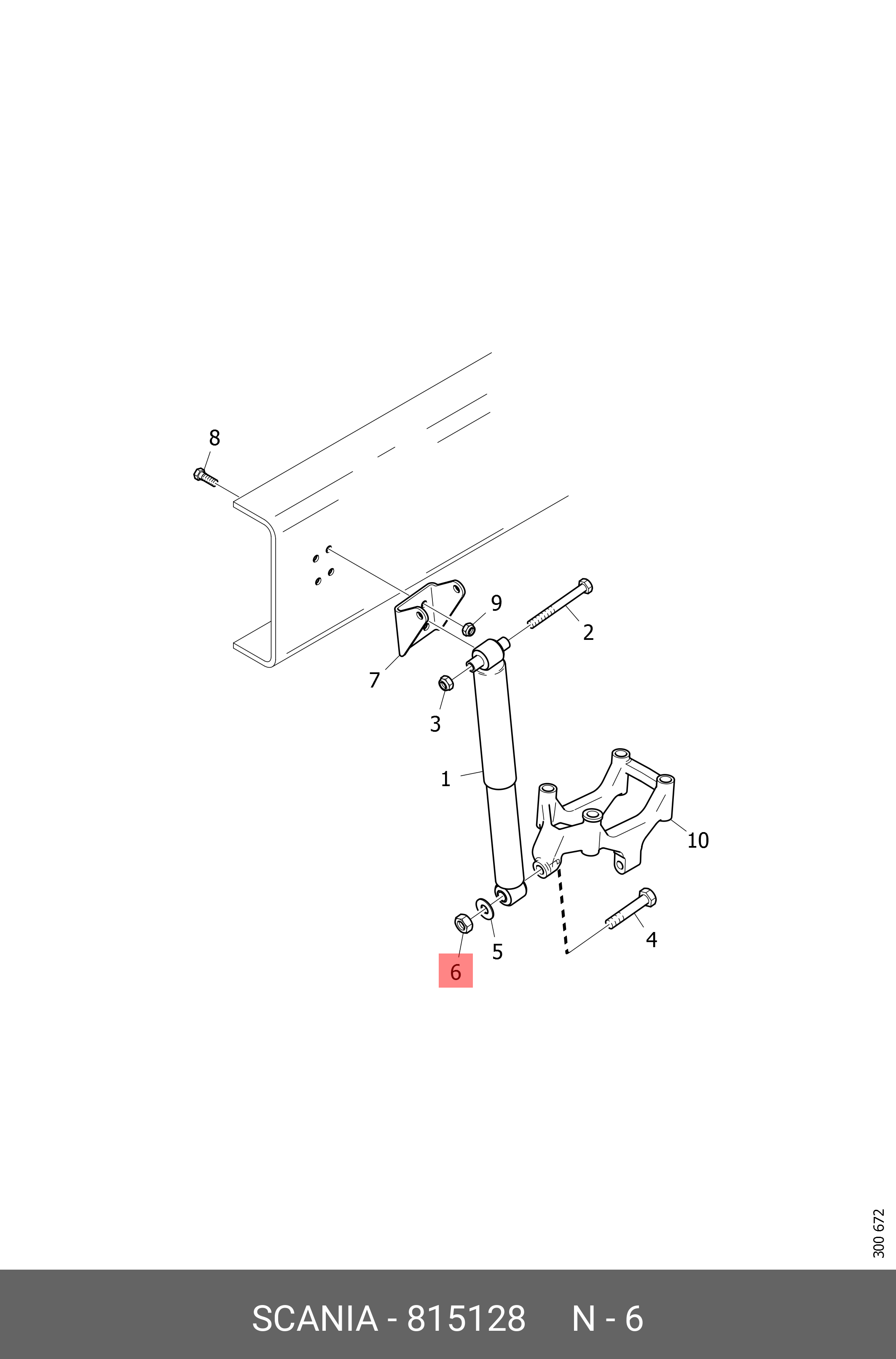 8

9

2

7

3

1

10

4

5

6

300 672

SCANIA - 815128 N - 6