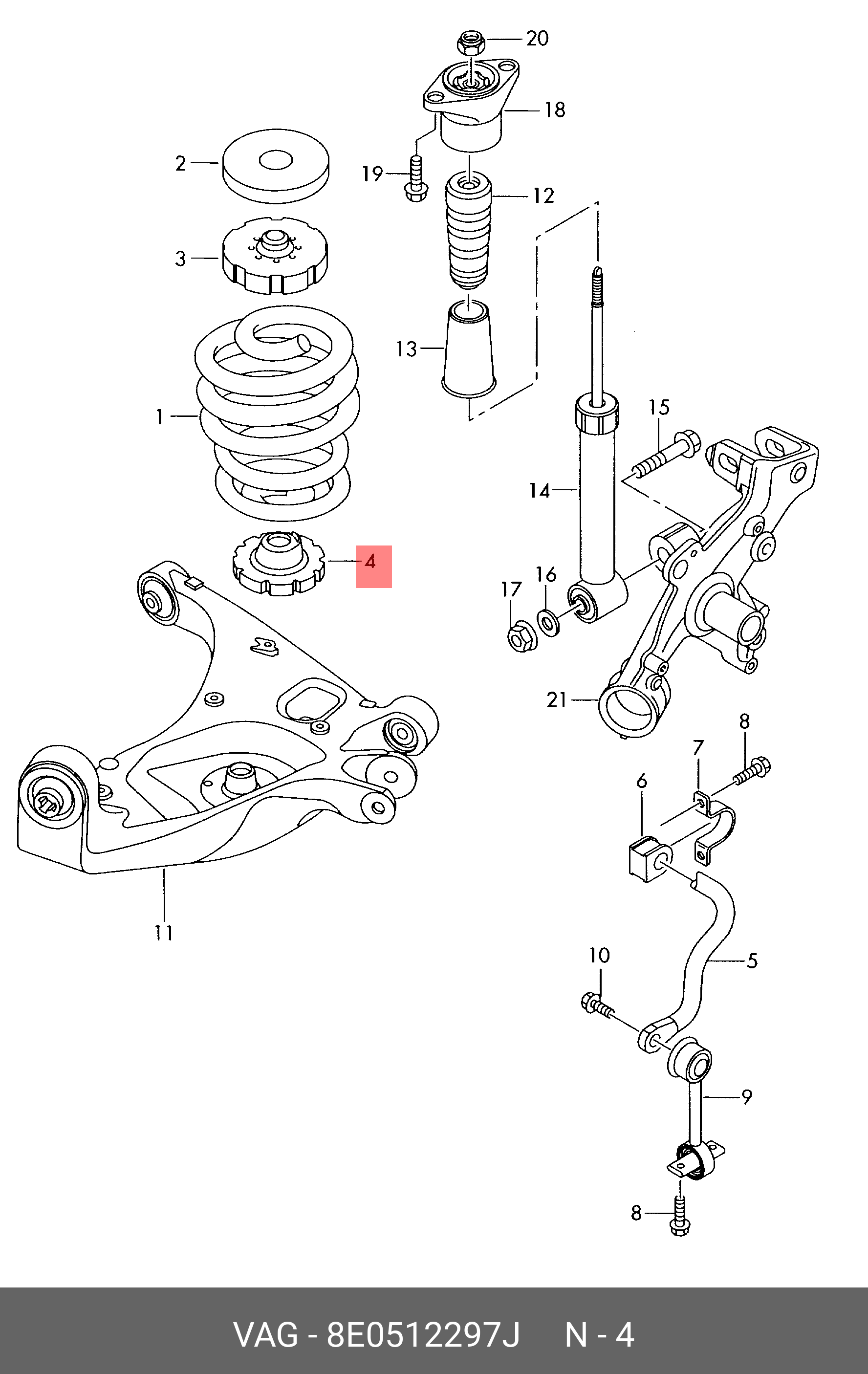 20
18
2
19
12
3
13
1
15
14
4
17
16
21
8
7
6
11
10
5
9
8

VAG - 8E0512297J N - 4