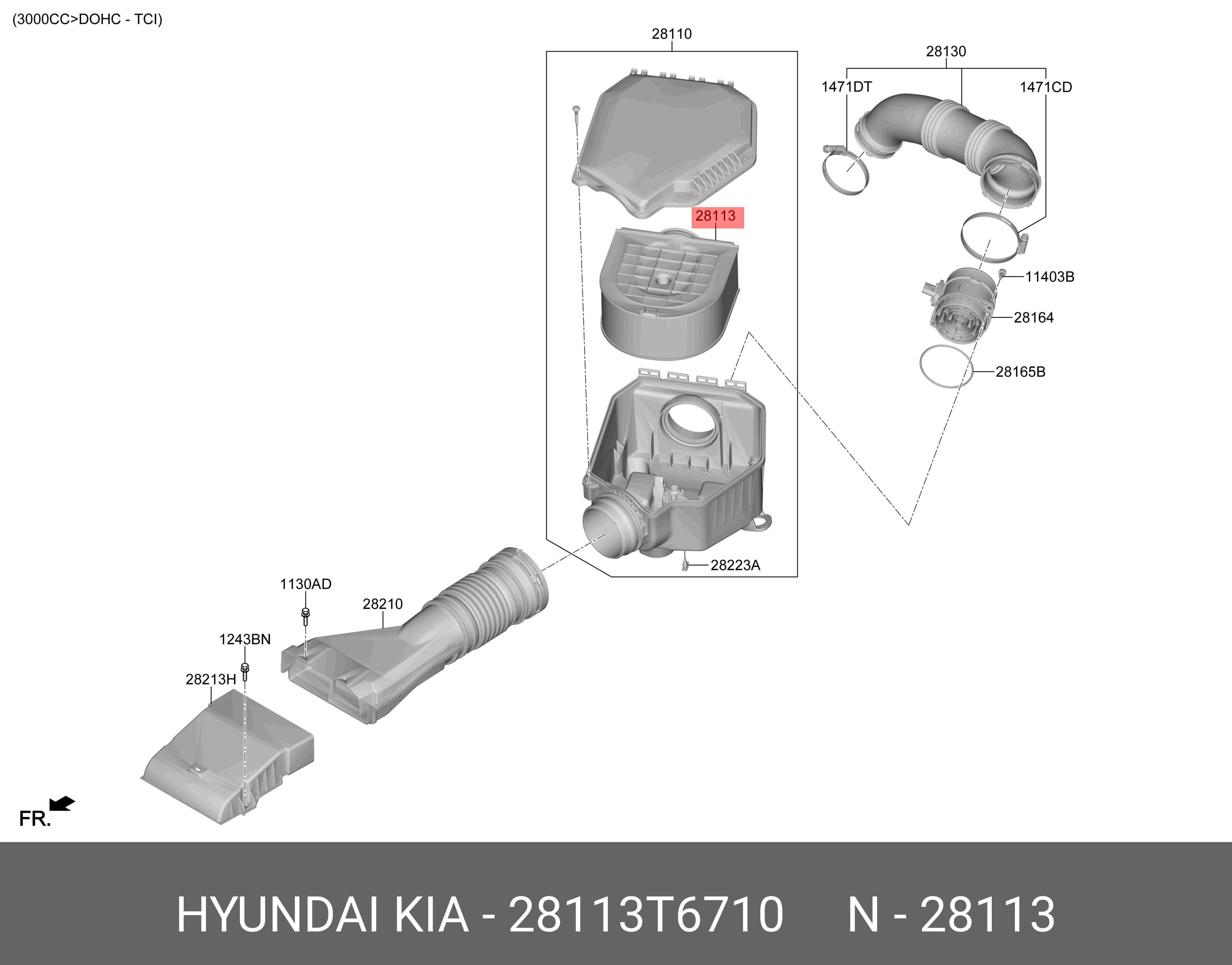 (3000CC>DOHC - TCI)

28110

28130

1471DT

1471CD

28113

11403B

28164

28165B

28223A

1130AD

28210

1243BN

28213H

FR.

HYUNDAI KIA - 28113T6710 N - 28113