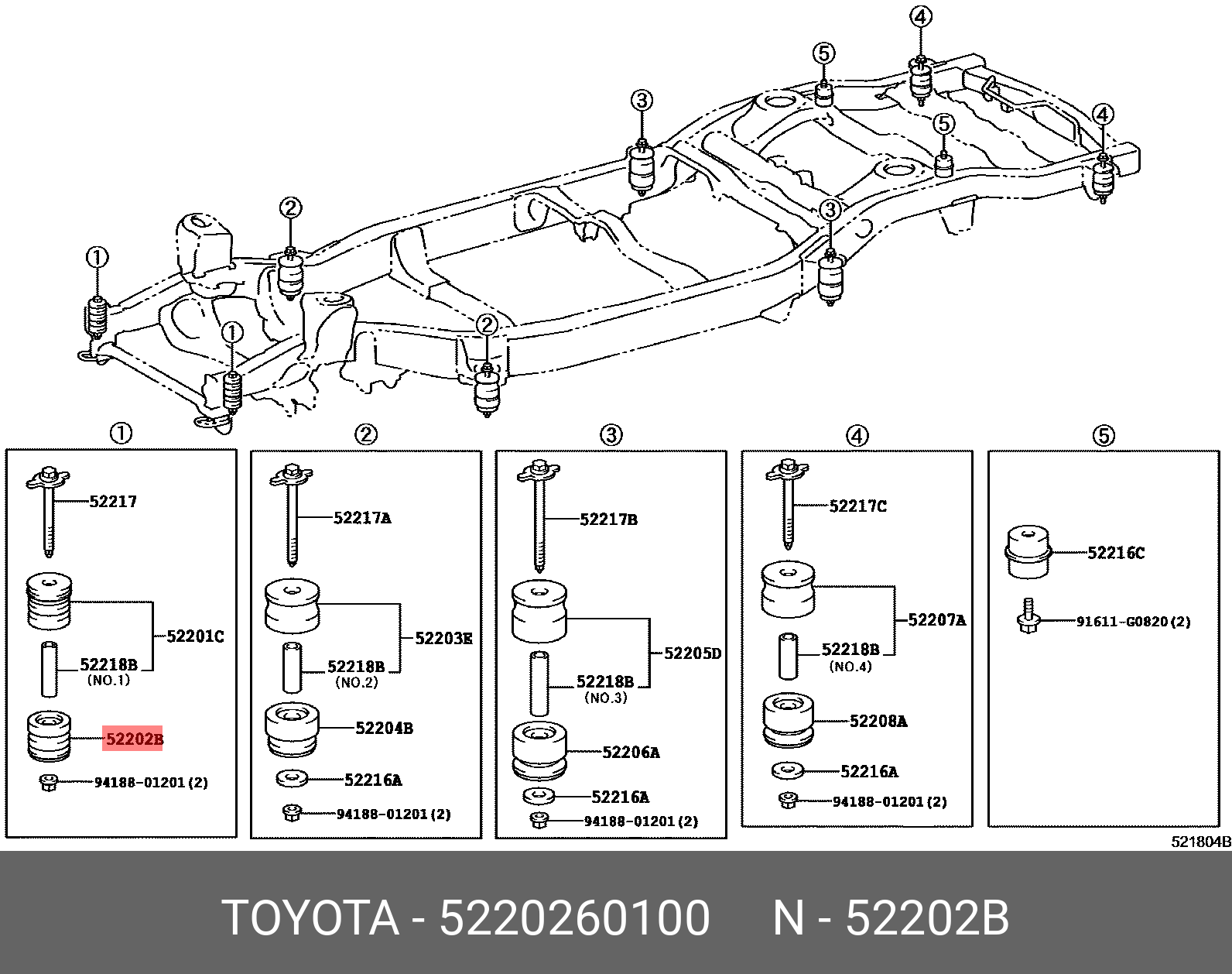 ④
⑤
③
⑤
④
②
③
①
①
②

①
52217
52201C
52218B
(NO.1)
52202B
94188-01201(2)

②
52217A
52203E
52218B
(NO.2)
52204B
52216A
94188-01201(2)

③
52217B
52205D
52218B
(NO.3)
52206A
52216A
94188-01201(2)

④
52217C
52207A
52218B
(NO.4)
52208A
52216A
94188-01201(2)

⑤
52216C
91611-G0820(2)

521804B

TOYOTA - 5220260100 N - 52202B