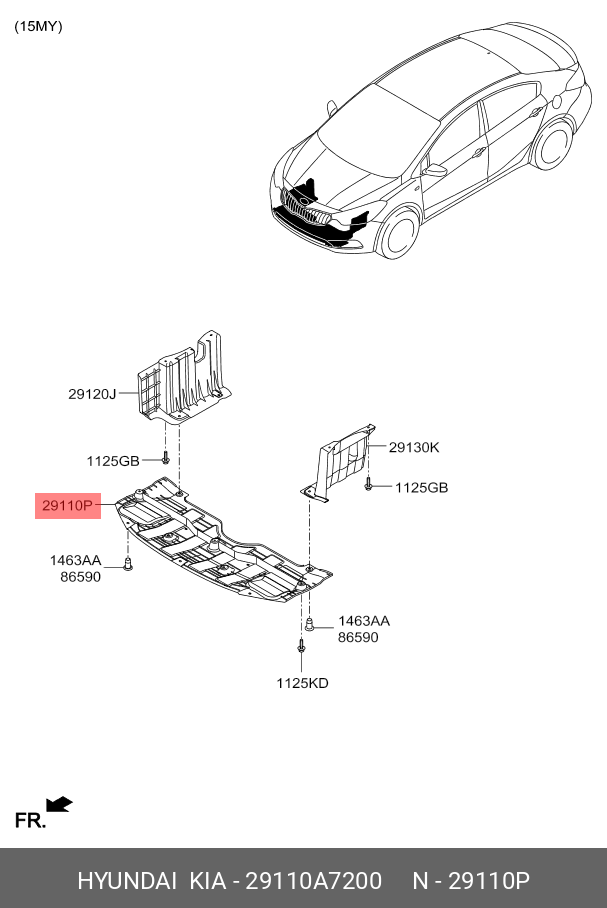 (15MY)

29120J

1125GB

29130K

1125GB

29110P

1463AA
86590

1463AA
86590

1125KD

FR.

HYUNDAI KIA - 29110A7200 N - 29110P