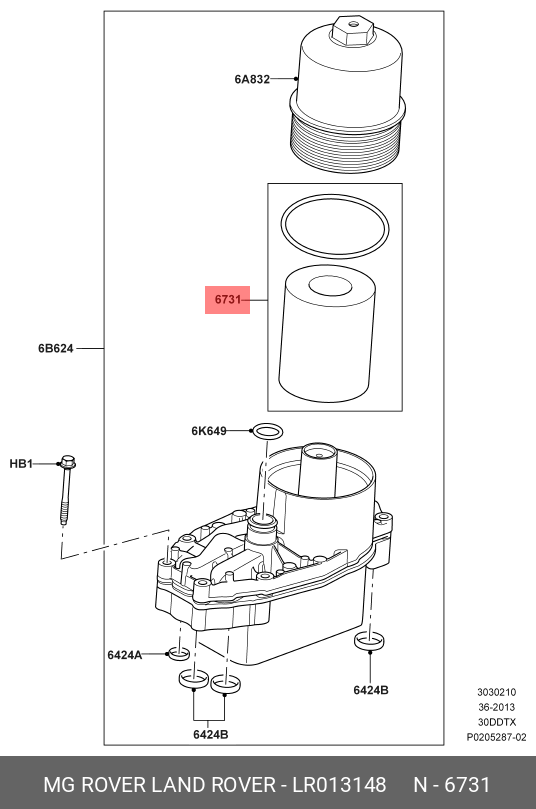 6A832

6731

6B624

6K649

HB1

6424A

6424B

6424B

3030210
36-2013
30DDTX
P0205287-02

MG ROVER LAND ROVER - LR013148 N - 6731