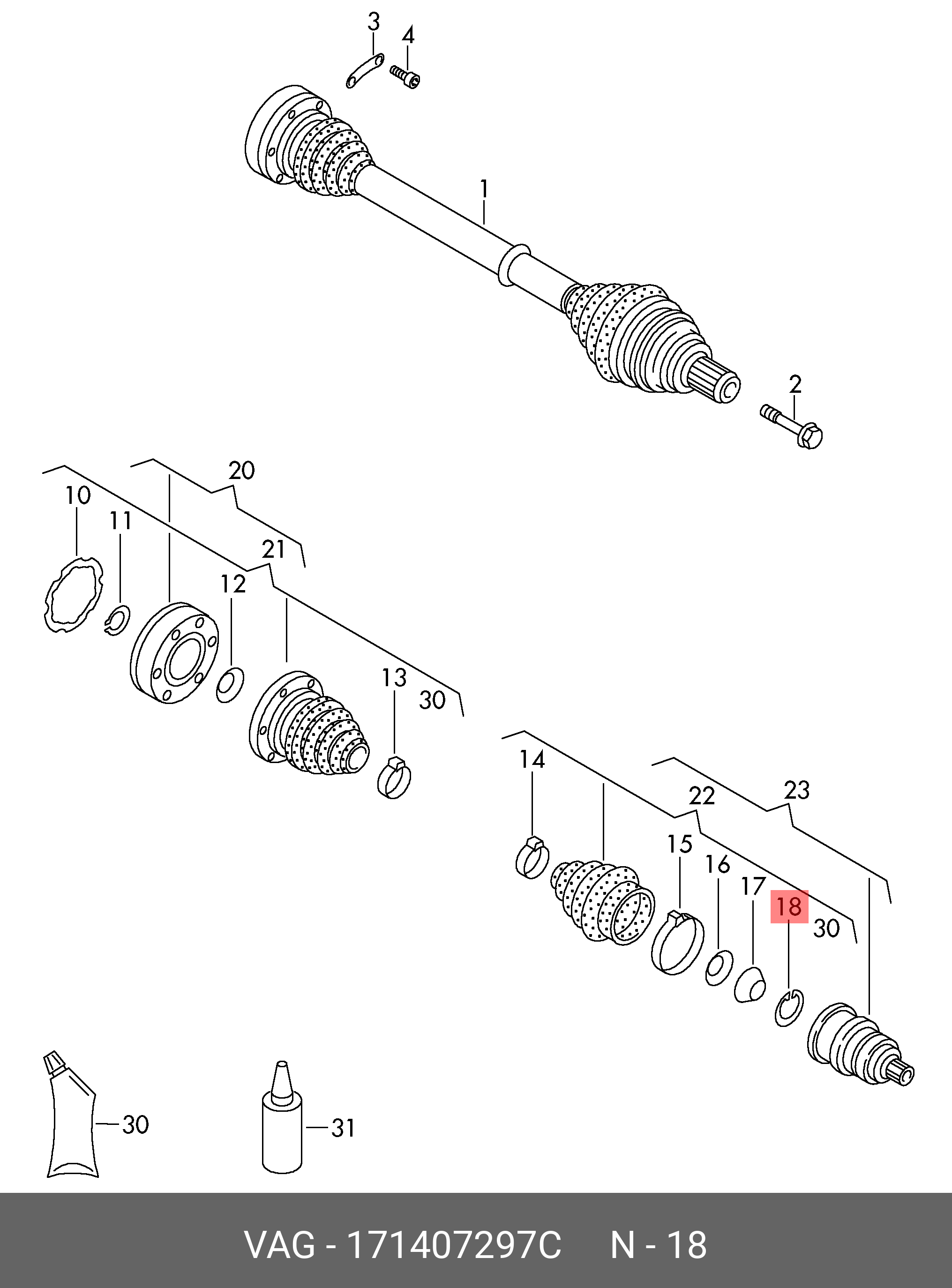 3
4
1
2
20
10
11
21
12
13
30
14
22
23
15
16
17
18
30
30
31

VAG - 171407297C N - 18