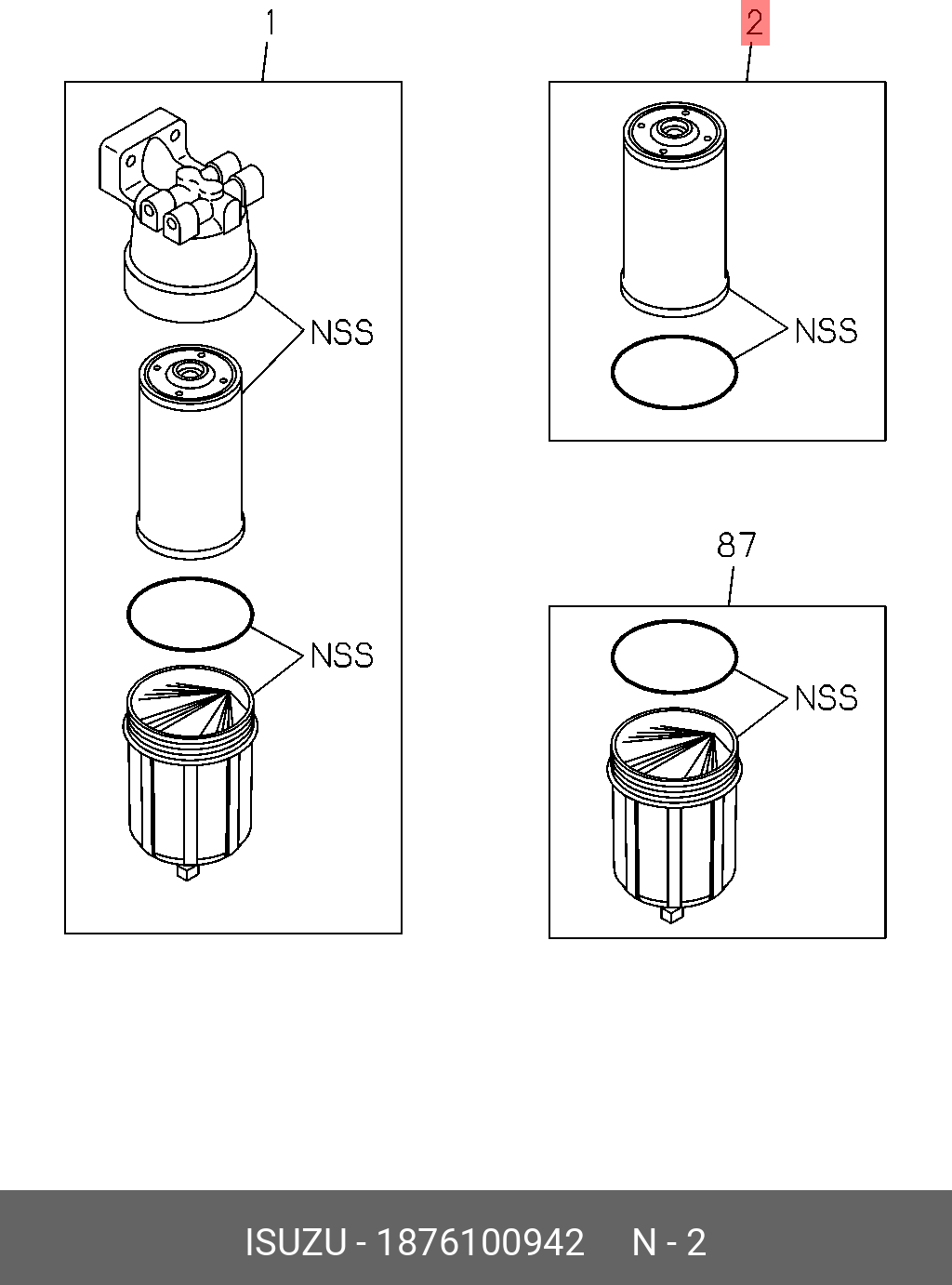 1

NSS

NSS

2

NSS

87

NSS

ISUZU - 1876100942 N - 2