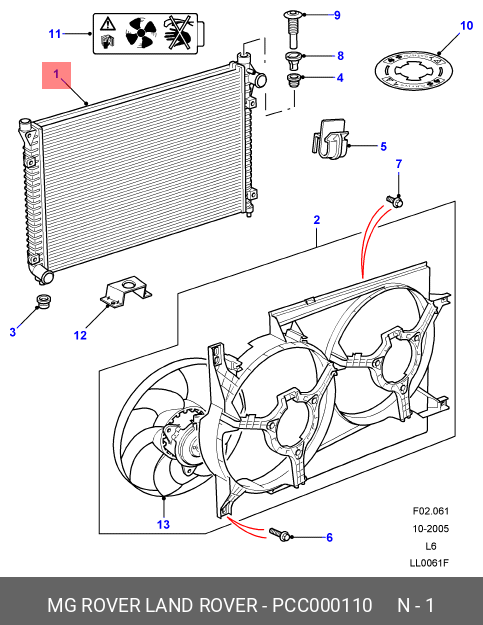 11
9
10
1
8
4
5
7
2
3
12
13
6
F02.061
10-2005
L6
LL0061F

MG ROVER LAND ROVER - PCC000110 N - 1