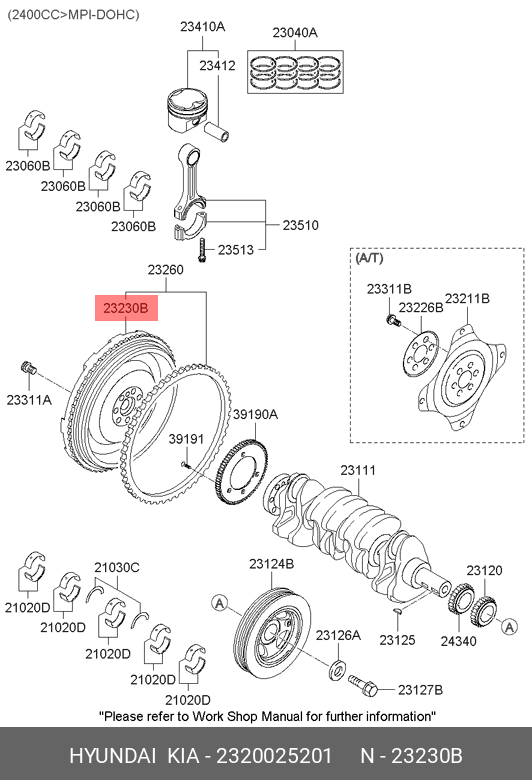 (2400CC>MPI-DOHC)

23410A
23040A
23412
23060B
23060B
23060B
23060B
23510
23513
23260
23230B
(A/T)
23311B
23226B
23211B
23311A
39190A
39191
23111
21030C
23124B
23120
21020D
21020D
21020D
21020D
21020D
A
23126A
23125
24340
A
23127B
"Please refer to Work Shop Manual for further information"

HYUNDAI KIA - 2320025201 N - 23230B