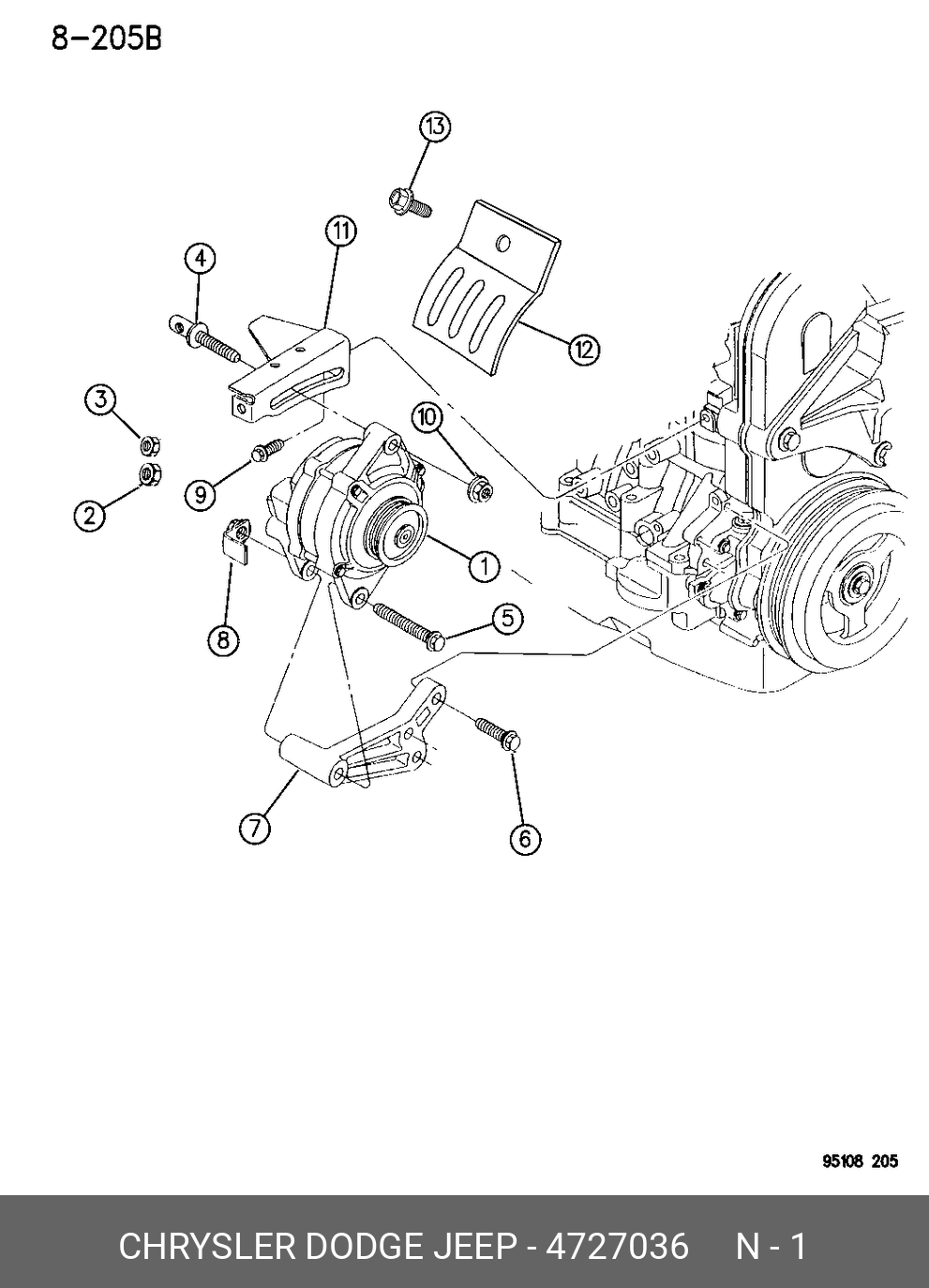 8-205B

13
11
4
12
3
10
2
9
1
8
5
7
6

95108 205

CHRYSLER DODGE JEEP - 4727036 N - 1