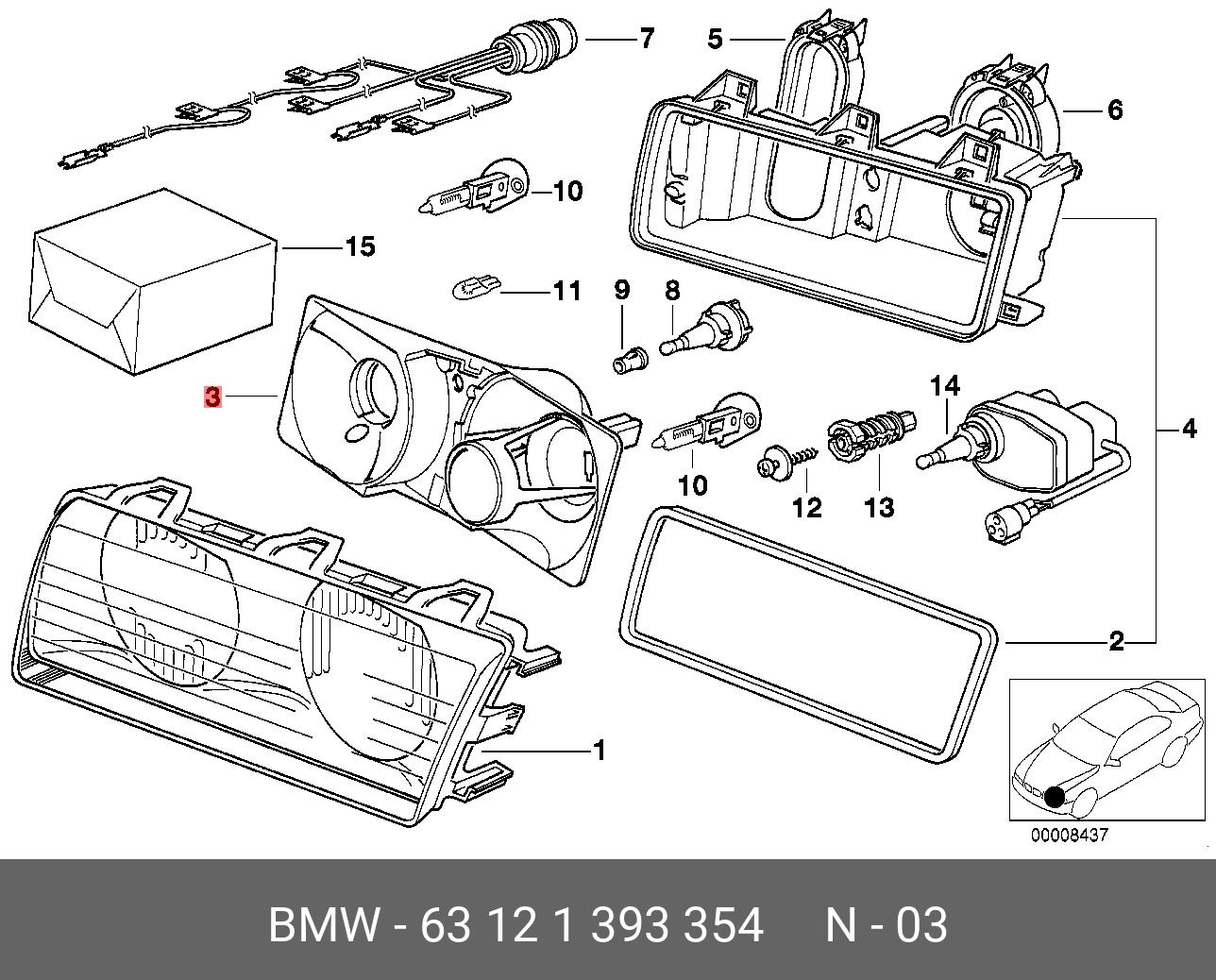 7
5
6
10
15
11
9
8
3
14
4
10
12
13
2
1
00008437

BMW - 63 12 1 393 354     N - 03