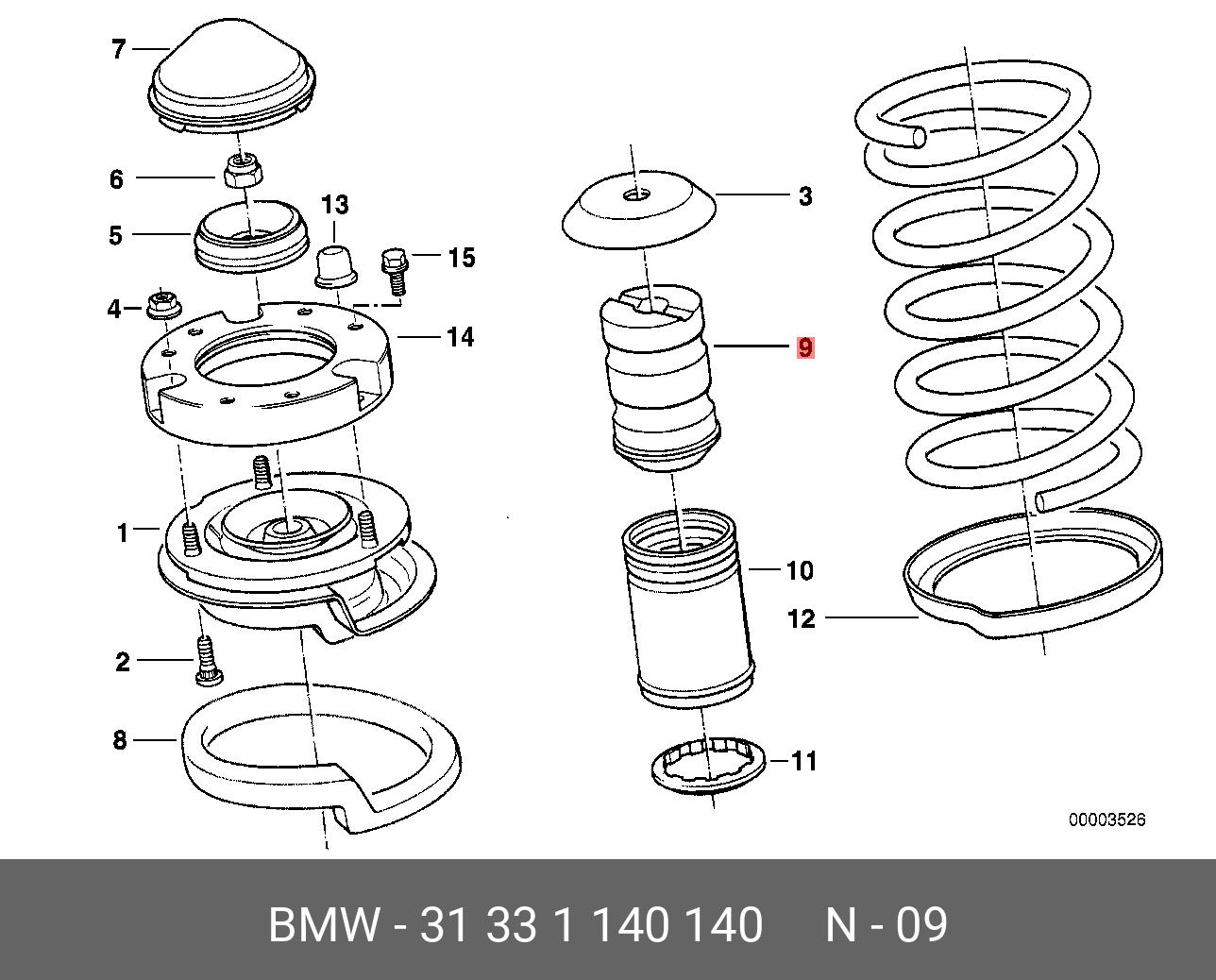 7
6
5
13
15
4
14
3
9
1
10
12
2
8
11
00003526

BMW - 31 33 1 140 140 N - 09