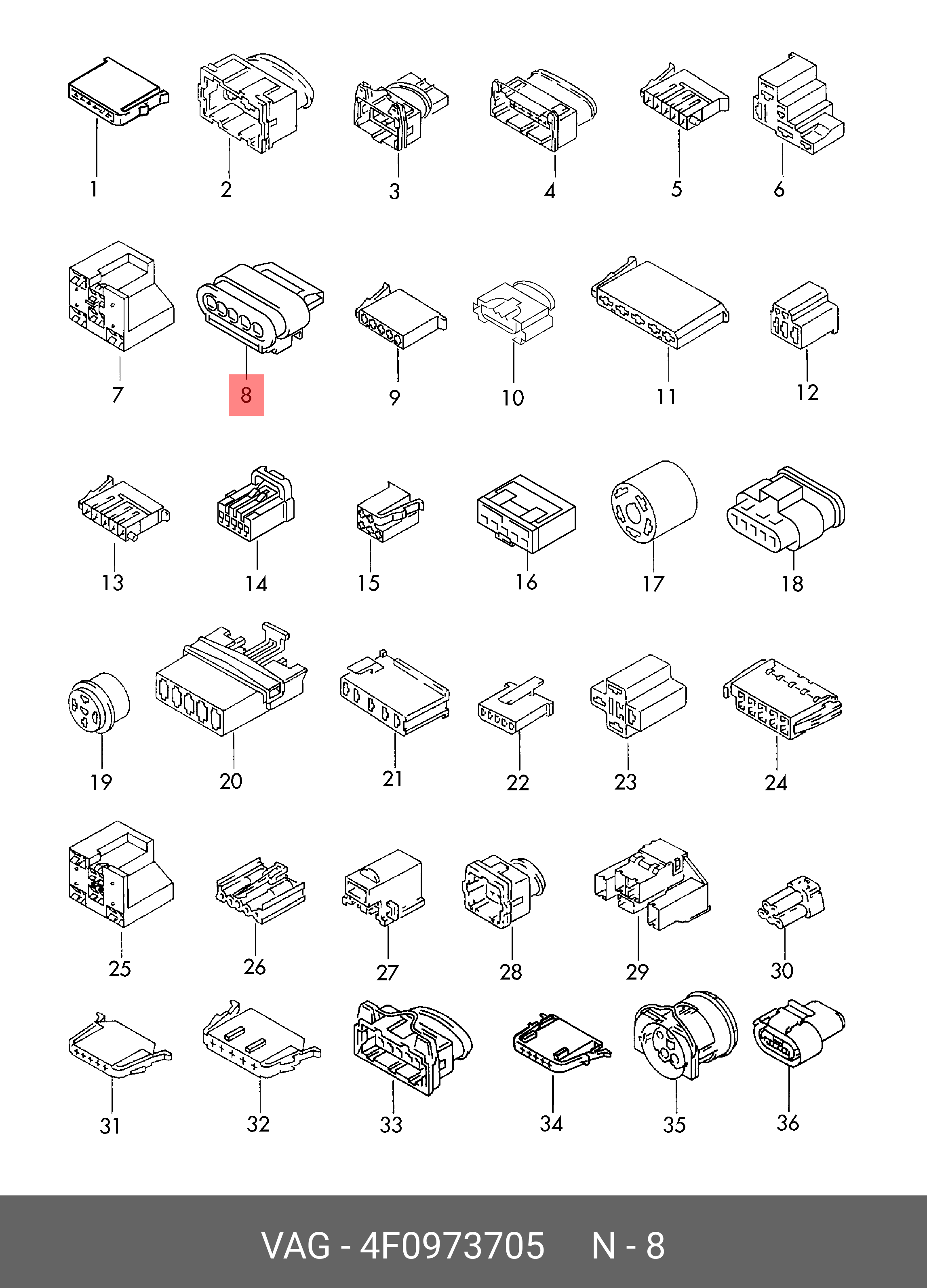 1 2 3 4 5 6

7 8 9 10 11 12

13 14 15 16 17 18

19 20 21 22 23 24

25 26 27 28 29 30

31 32 33 34 35 36

VAG - 4F0973705 N - 8