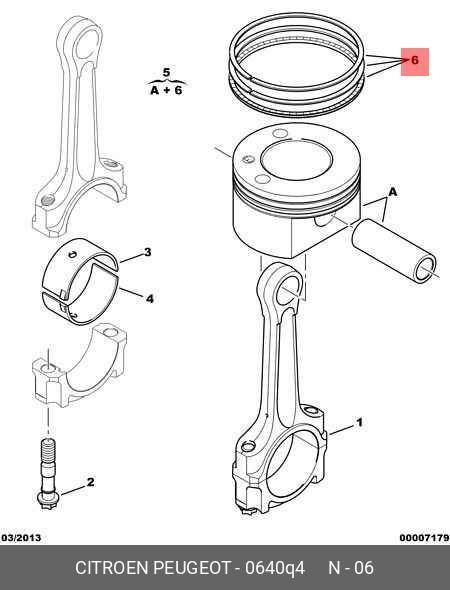 5
A + 6

6

A

3

4

1

2

03/2013

00007179

CITROEN PEUGEOT - 0640q4 N - 06