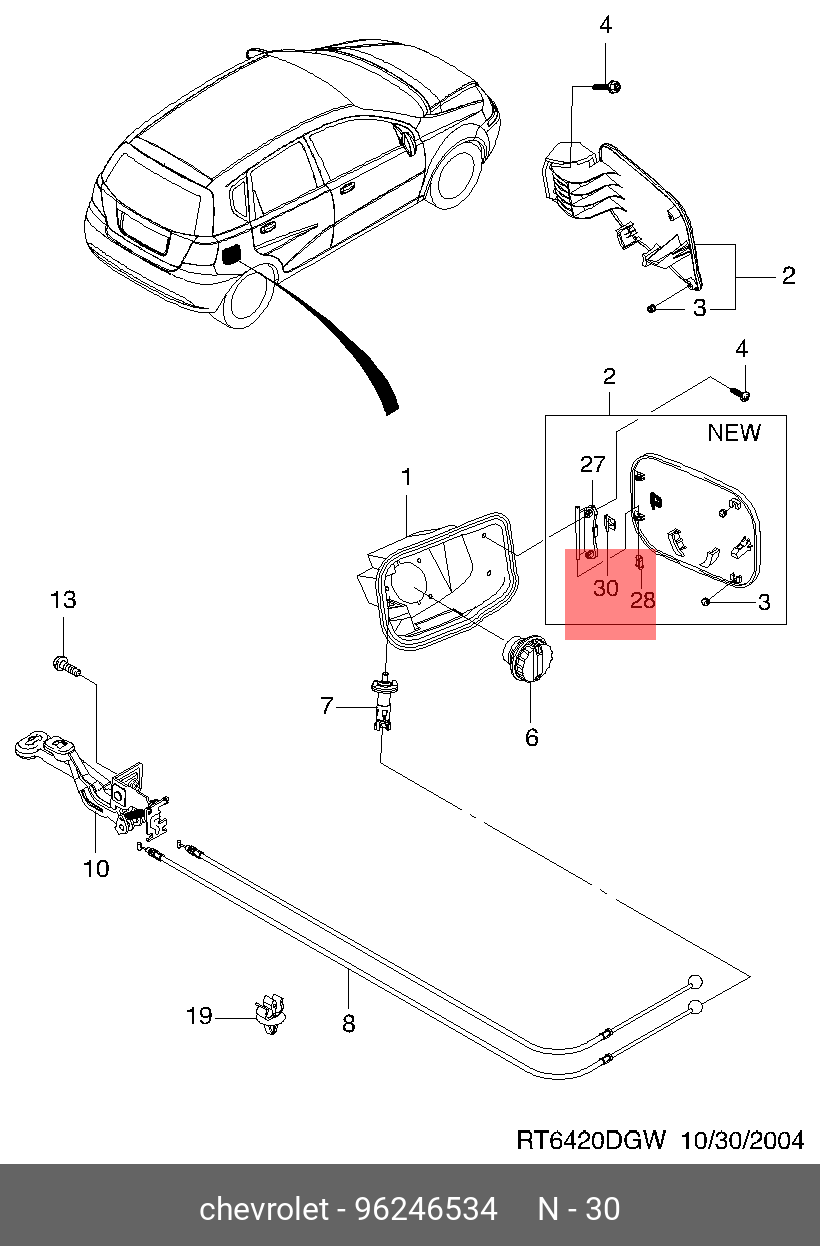 4
2
3
4
2
NEW
27
30
28
3
1
13
7
6
10
19
8
RT6420DGW 10/30/2004
chevrolet - 96246534 N - 30