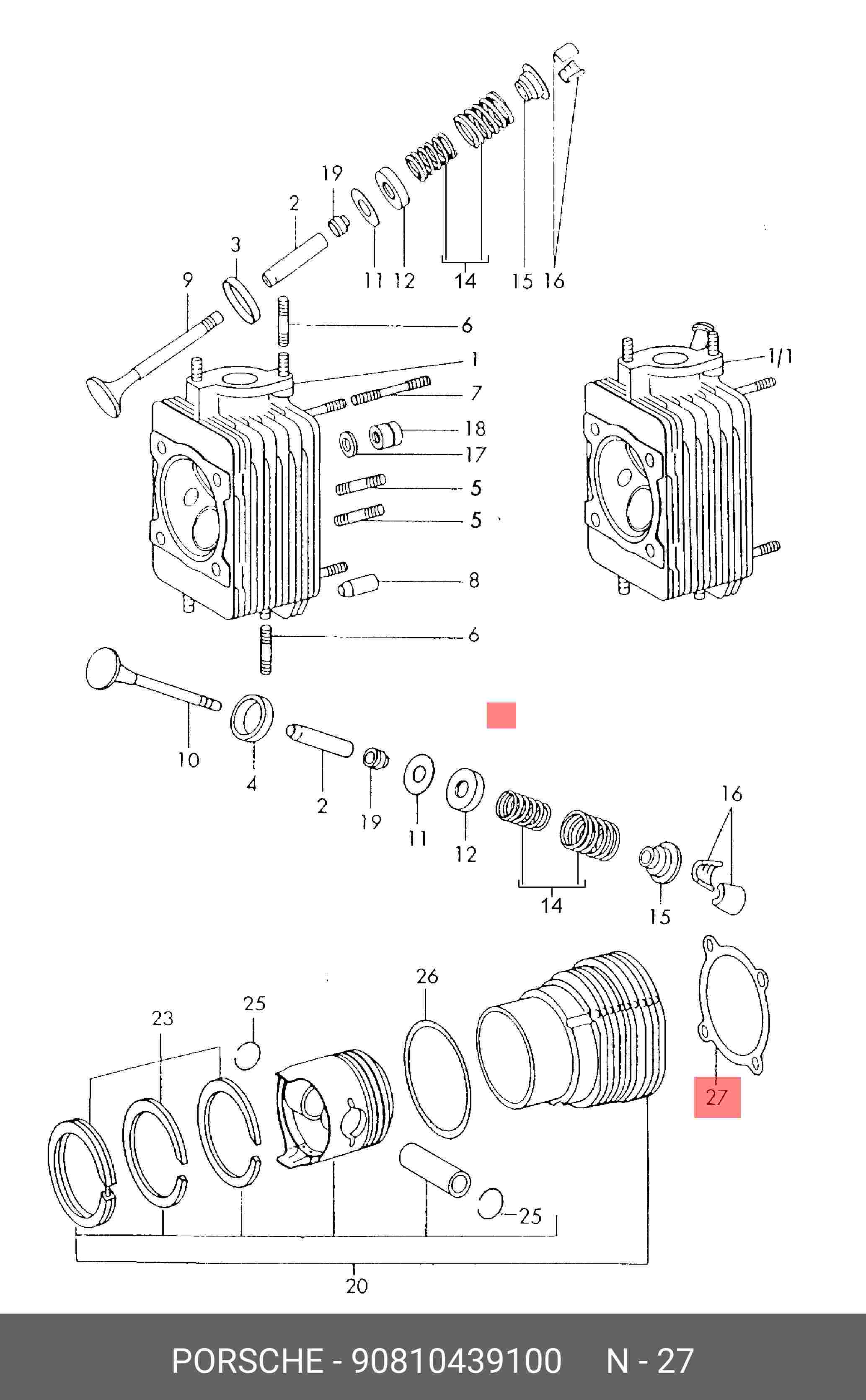 19
2
3
9
11 12
14
15 16
6
1
7
18
17
5
5
8
6
1/1
10
4
2
19
11
12
14
15
16
26
25
23
27
25
20

PORSCHE - 90810439100 N - 27