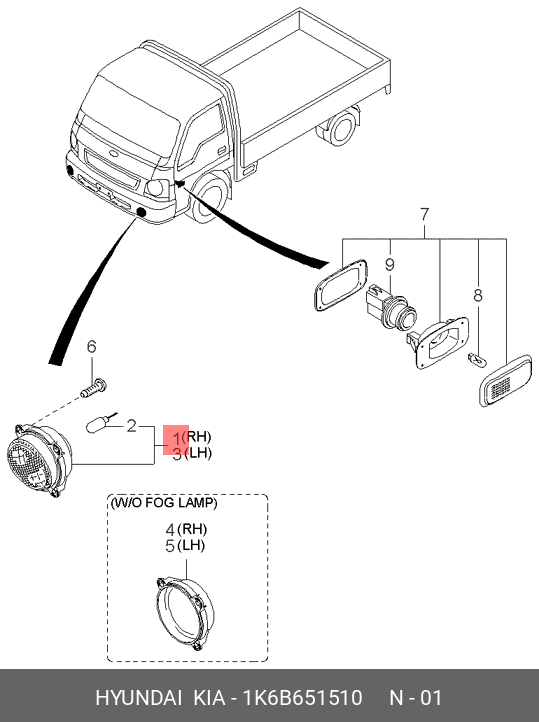 7
9
8
6
2
1(RH)
3(LH)
(W/O FOG LAMP)
4(RH)
5(LH)
HYUNDAI KIA - 1K6B651510 N - 01