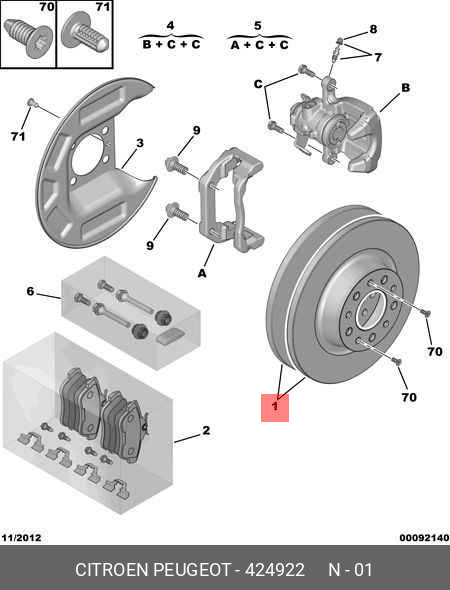 70
71
4
B + C + C
5
A + C + C
8
7
C
B
71
3
9
9
A
6
70
70
1
2
11/2012
00092140
CITROEN PEUGEOT - 424922 N - 01