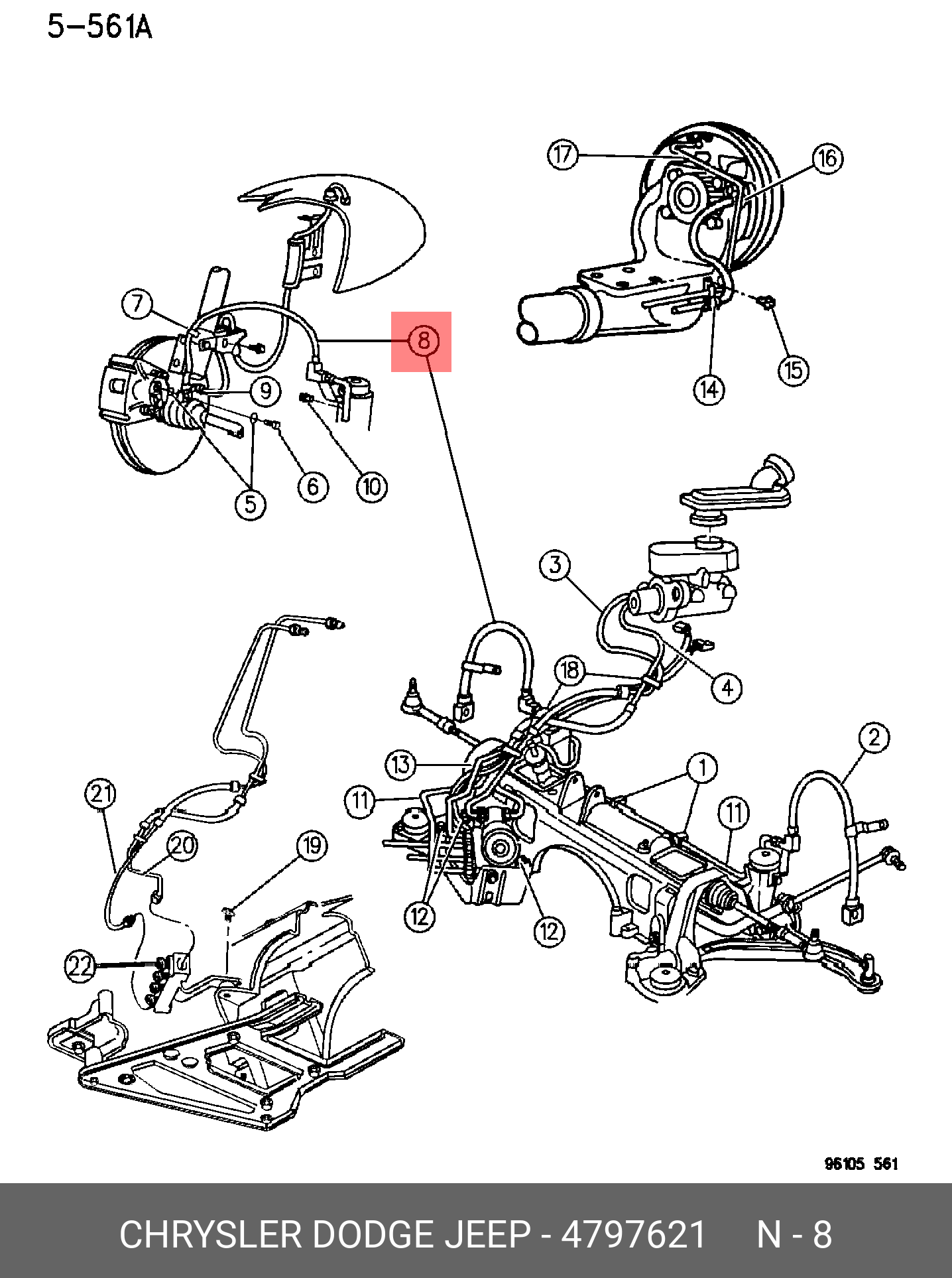 5-561A

17
16
7
8
9
15
14
6
10
5
3
18
4
2
13
1
11
11
21
20
19
12
12
22

96105 561

CHRYSLER DODGE JEEP - 4797621 N - 8