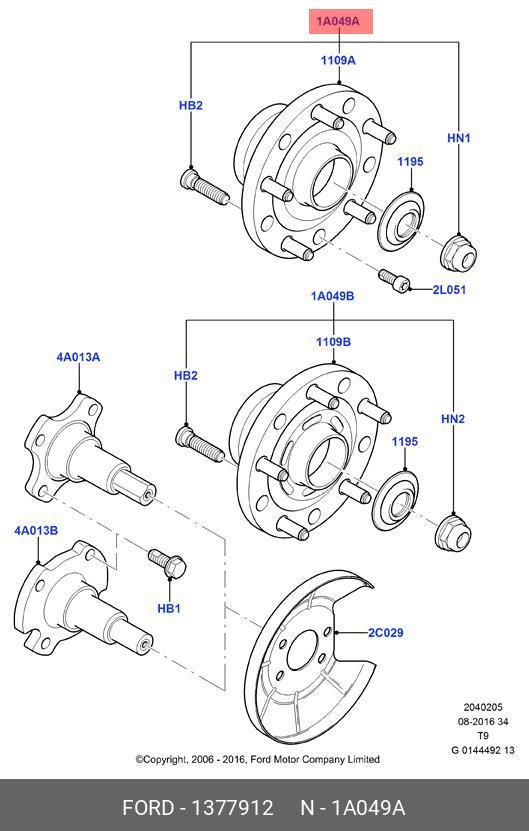 1A049A
1109A
HB2
HN1
1195
2L051
1A049B
1109B
HB2
HN2
1195
4A013A
4A013B
HB1
2C029

2040205
08-2016 34
T9
G 0144492 13

©Copyright, 2006 - 2016, Ford Motor Company Limited

FORD - 1377912 N - 1A049A