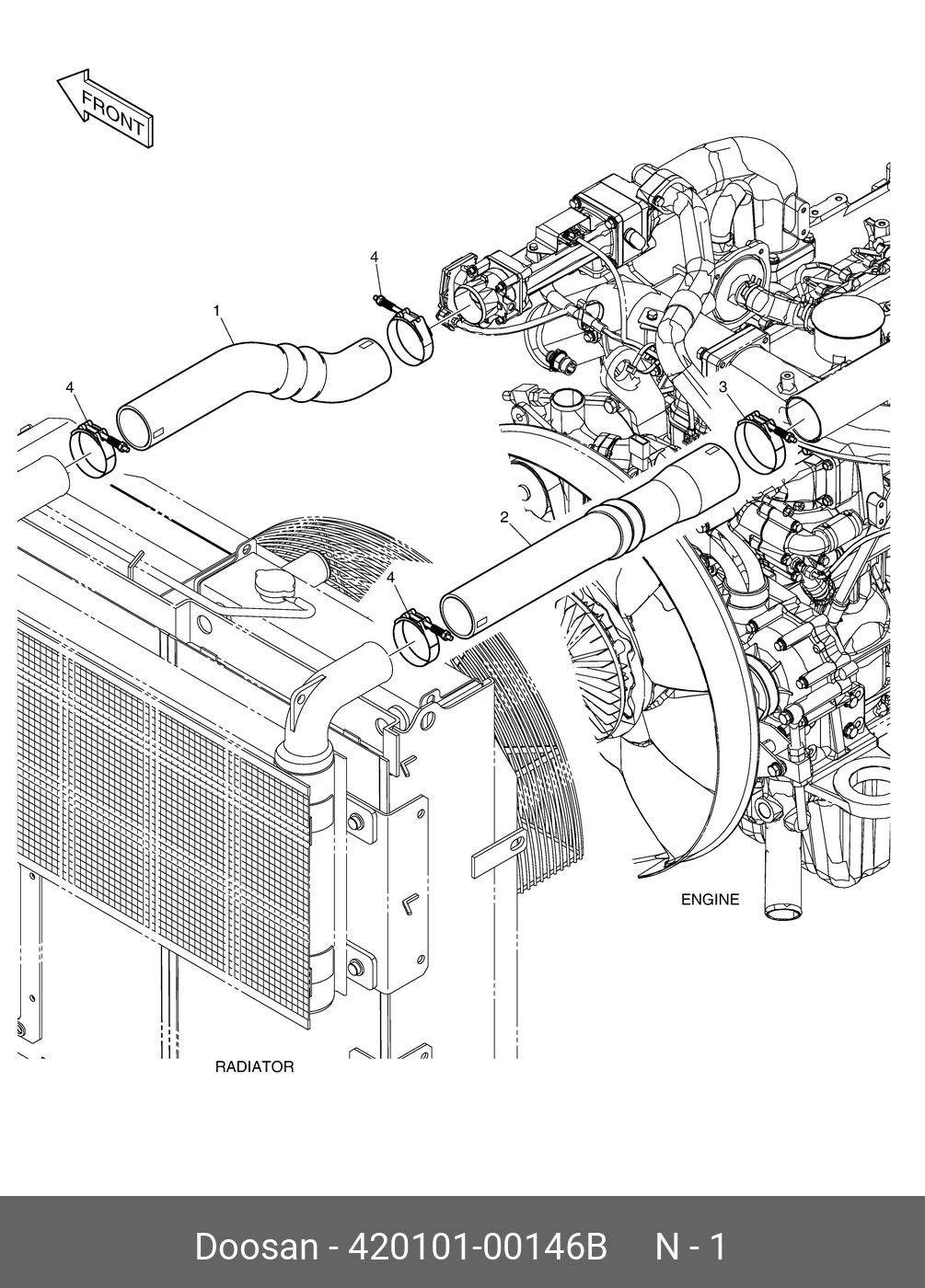 FRONT

4

1

4

3

2

4

ENGINE

RADIATOR

Doosan - 420101-00146B N - 1