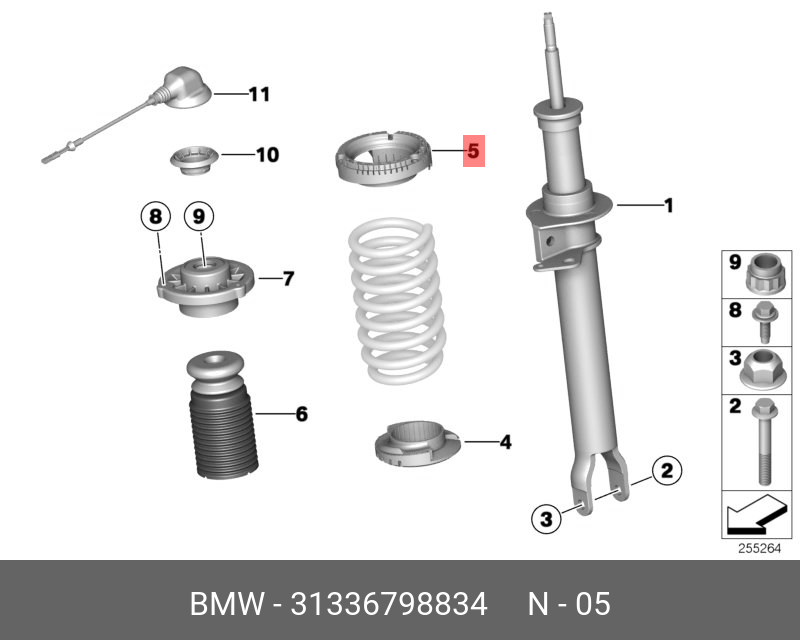 11
10
5
8
9
7
1
6
4
2
3
9
8
3
2
255264

BMW - 31336798834 N - 05