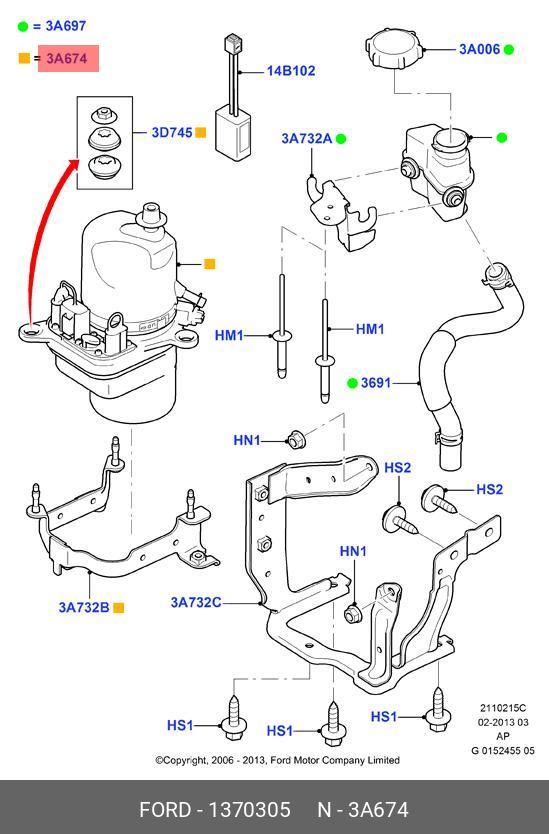 = 3A697

= 3A674

14B102

3A006

3D745

3A732A

HM1

HM1

3691

HN1

HS2

HS2

HN1

3A732B

3A732C

HS1

HS1

HS1

2110215C
02-2013 03
AP
G 0152455 05

©Copyright, 2006 - 2013, Ford Motor Company Limited

FORD - 1370305 N - 3A674