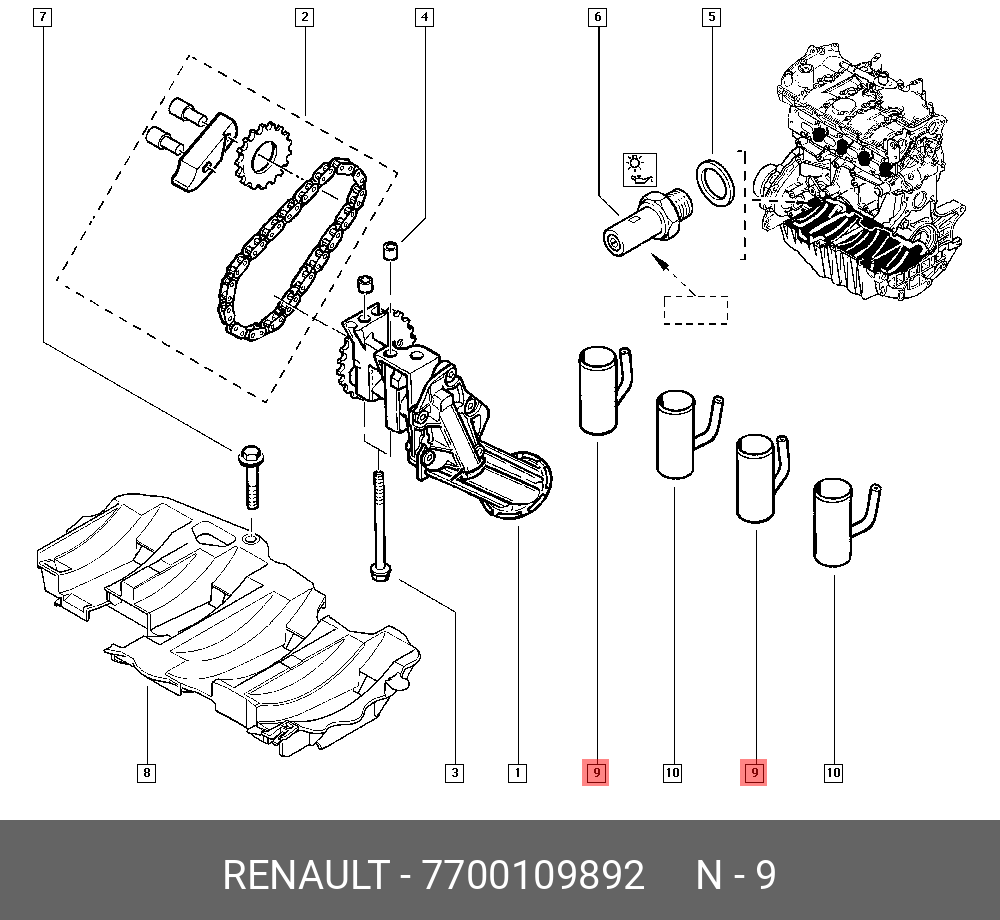 7
2
4
6
5
8
3
1
9
10
9
10
RENAULT - 7700109892 N - 9