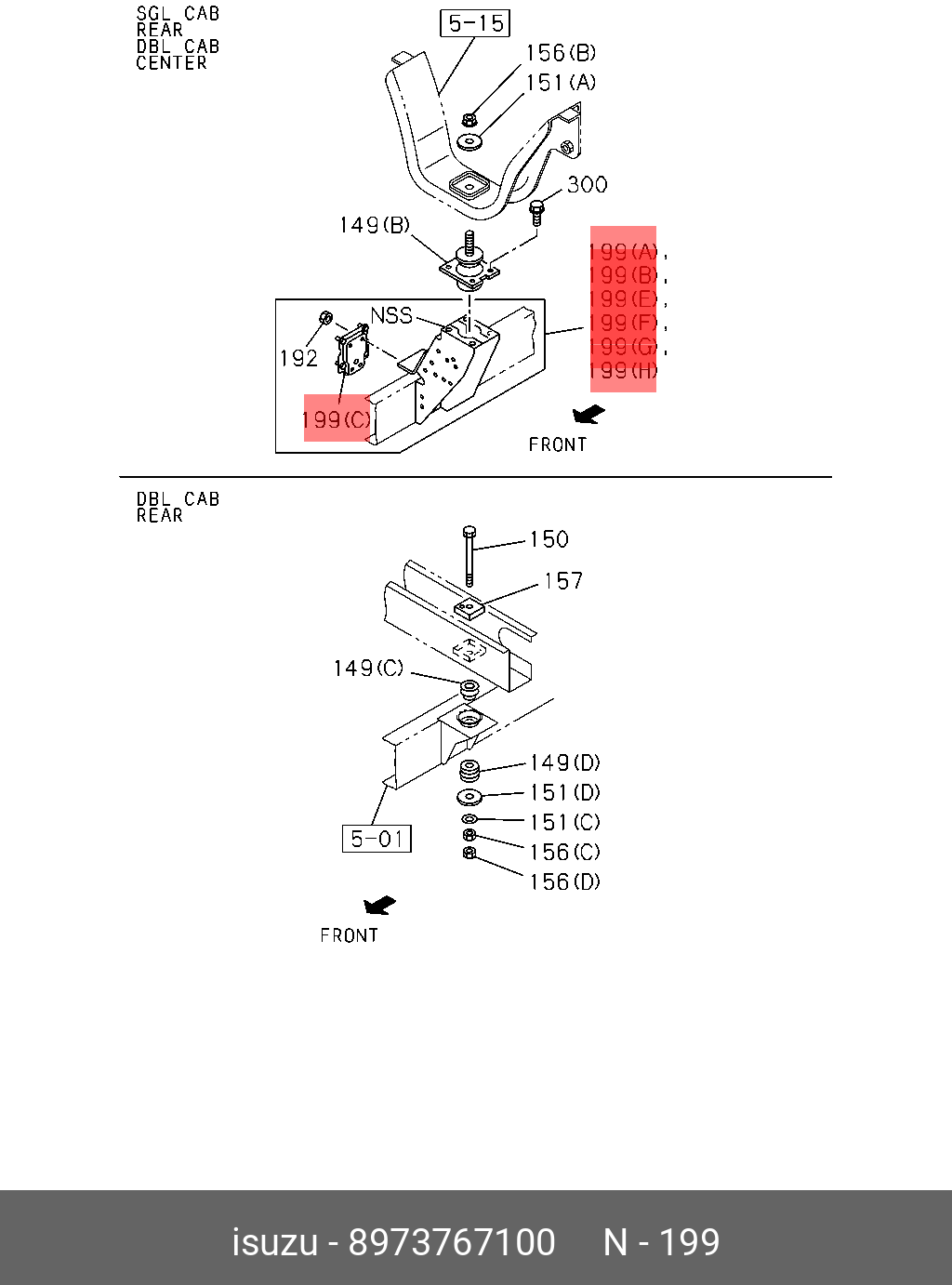 SGL CAB
REAR
DBL CAB
CENTER

5-15
156(B)
151(A)
300
149(B)
199(A),
199(B),
199(E),
199(F),
199(G),
199(H)
NSS
192
199(C)
FRONT

DBL CAB
REAR

150
157
149(C)
149(D)
151(D)
151(C)
156(C)
156(D)
5-01
FRONT

isuzu - 8973767100 N - 199